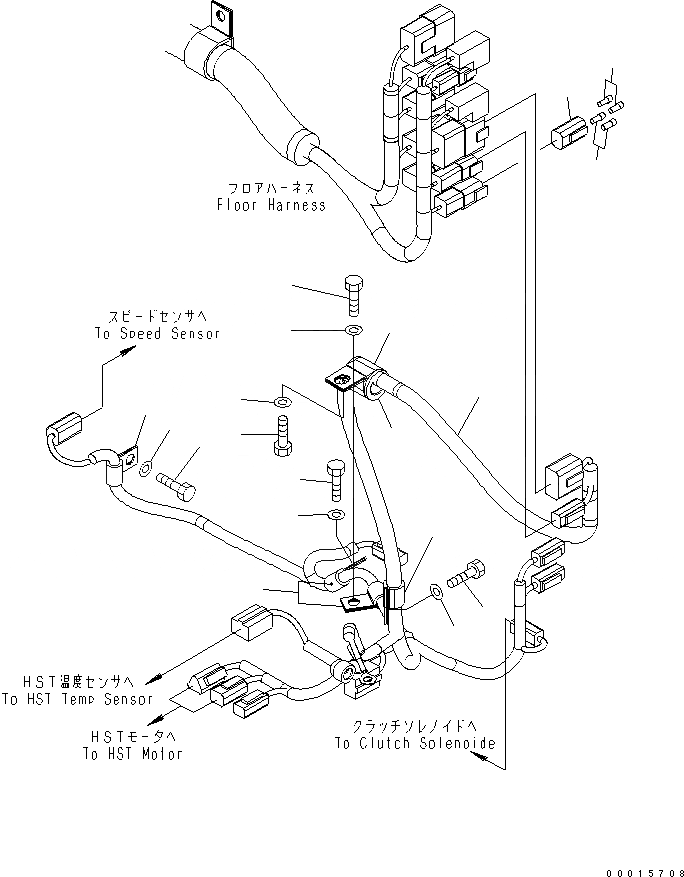 フロアハーネス
Floor Harness

スピードセンサへ
To Speed Sensor

HST温度センサへ
To HST Temp Sensor

HSTモータへ
To HST Motor

クラッチソレノイドへ
To Clutch Solenoide

00015708