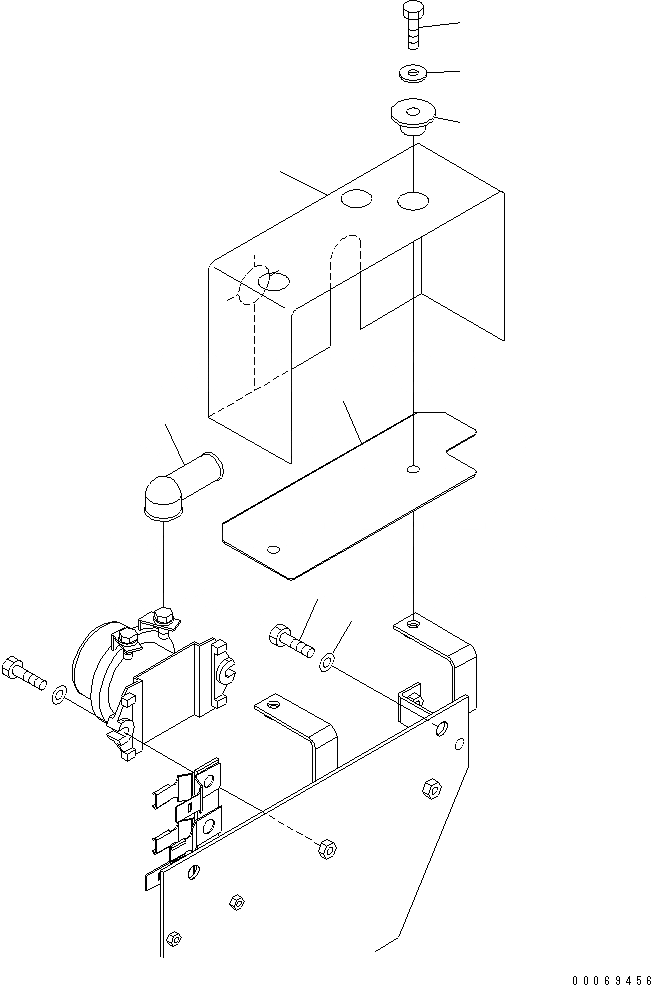 00069456