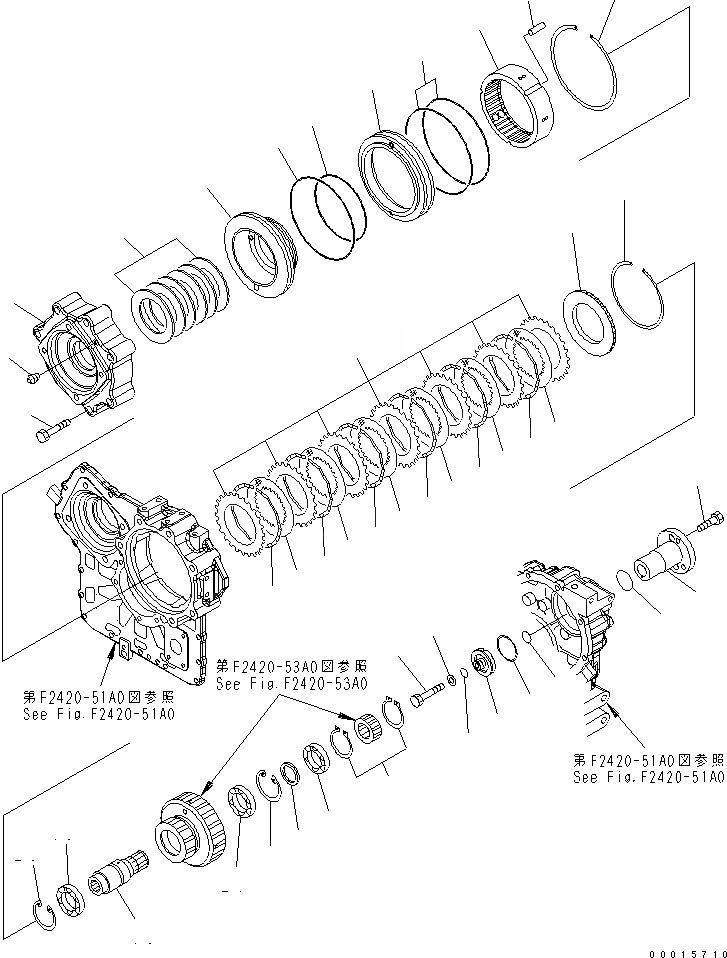 第F2420-53A0図参照
See Fig.F2420-53A0

第F2420-51A0図参照
See Fig.F2420-51A0

第F2420-51A0図参照
See Fig.F2420-51A0

00015710