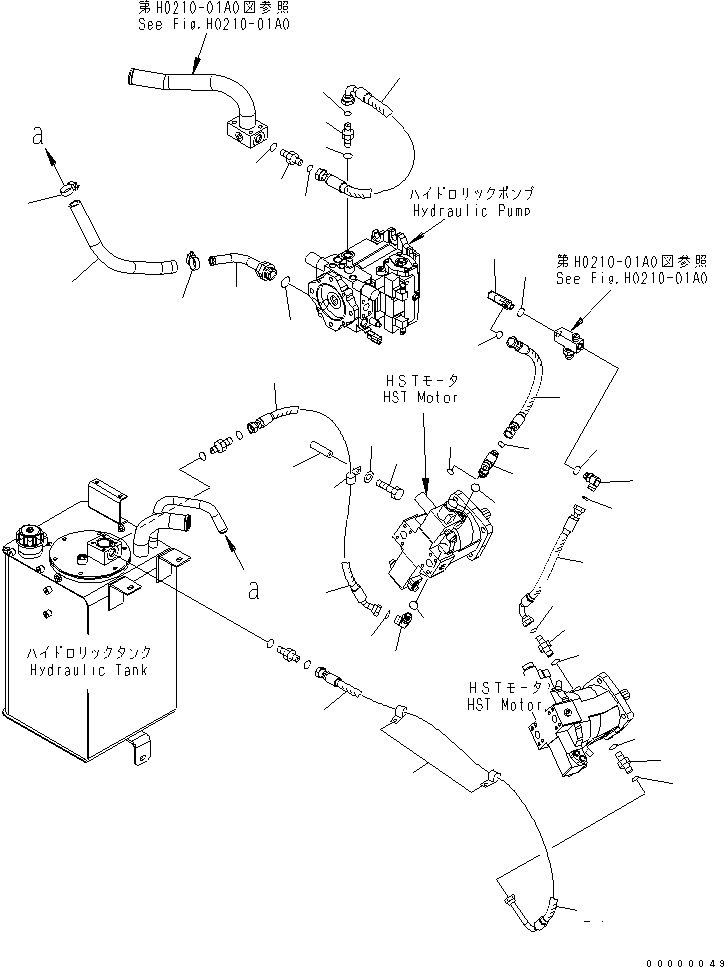 第H0210-01A0図参照
See Fig.H0210-01A0

a

ハイドロリックポンプ
Hydraulic Pump

第H0210-01A0図参照
See Fig.H0210-01A0

HSTモータ
HST Motor

a

ハイドロリックタンク
Hydraulic Tank

HSTモータ
HST Motor

00000049