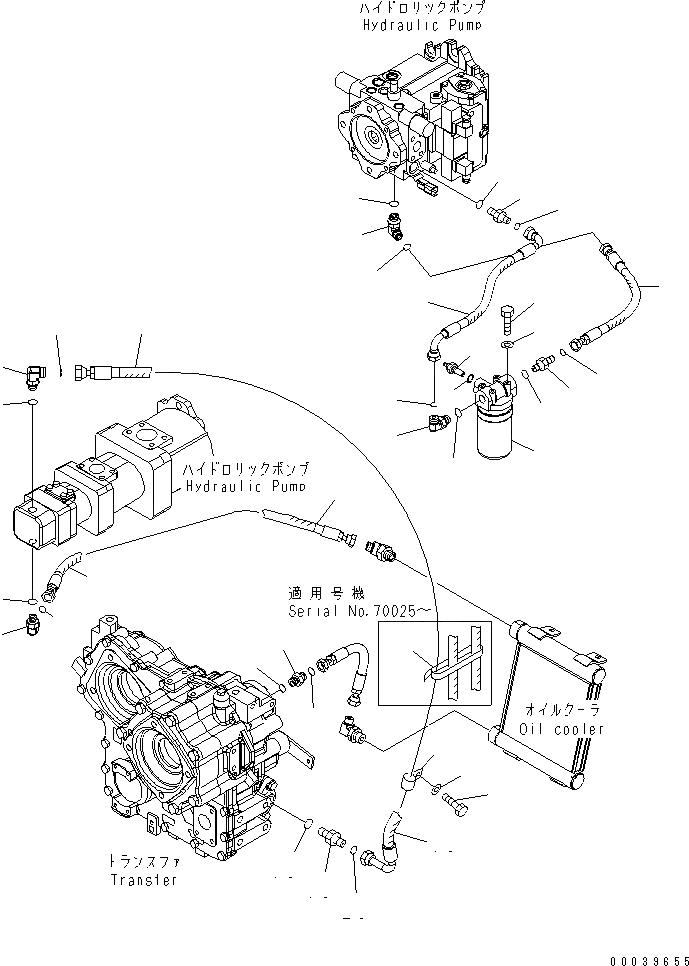 ハイドロリックポンプ
Hydraulic Pump

ハイドロリックポンプ
Hydraulic Pump

適用号機
Serial No.70025～

オイルクーラ
Oil cooler

トランスファ
Transter

00039655