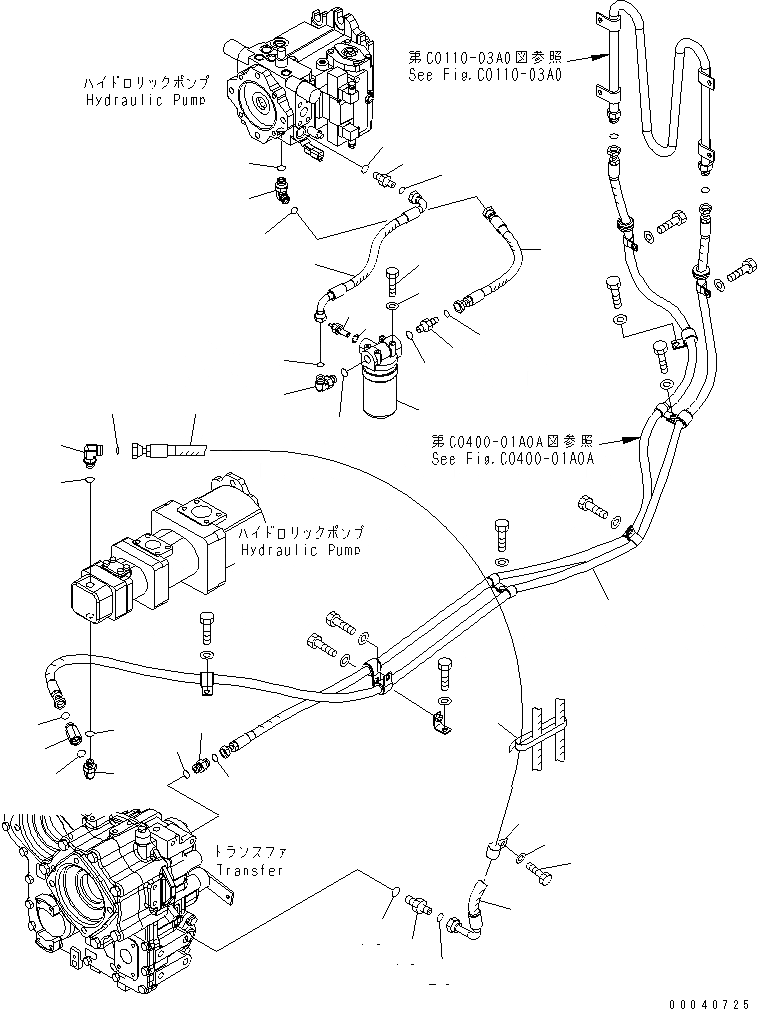 ハイドロリックポンプ
Hydraulic Pump

第C0110-03A0図参照
See Fig.C0110-03A0

第C0400-01A0A図参照
See Fig.C0400-01A0A

ハイドロリックポンプ
Hydraulic Pump

トランスファ
Transfer

00040725