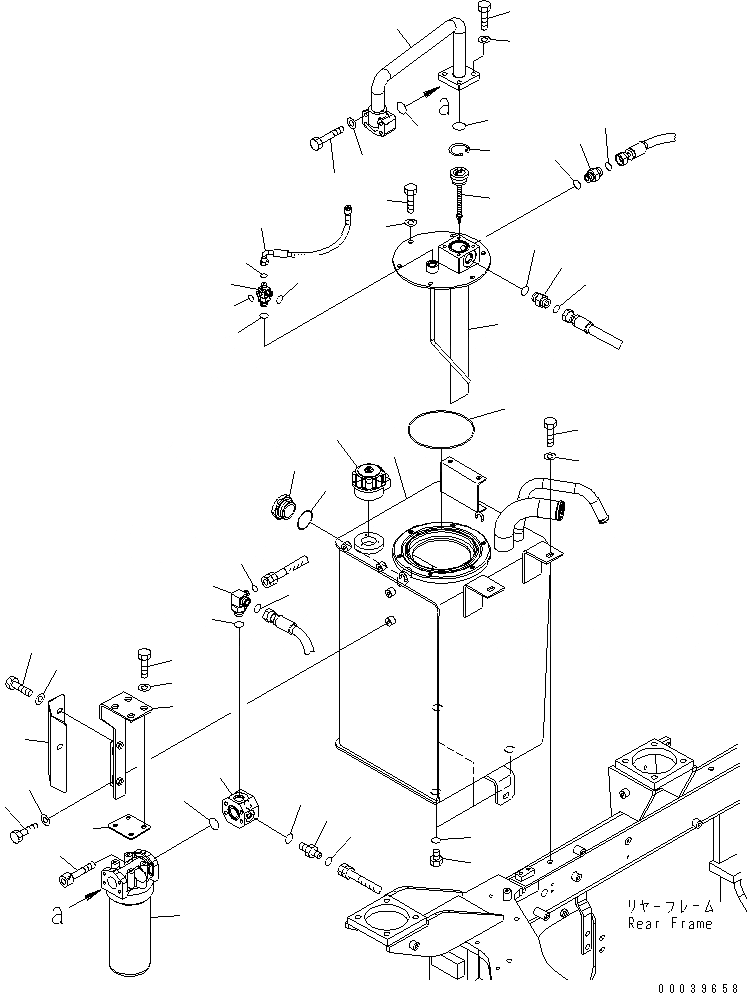 a
a
リヤーフレーム
Rear Frame
00039658