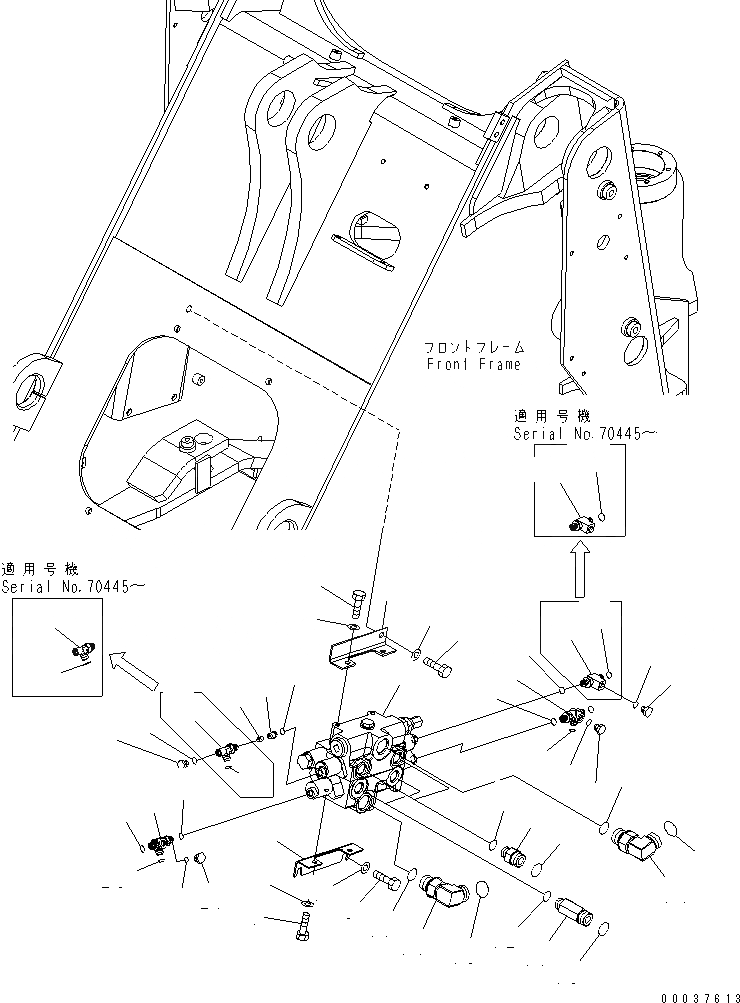 フロントフレーム
Front Frame

適用号機
Serial No.70445～

適用号機
Serial No.70445～

00037613