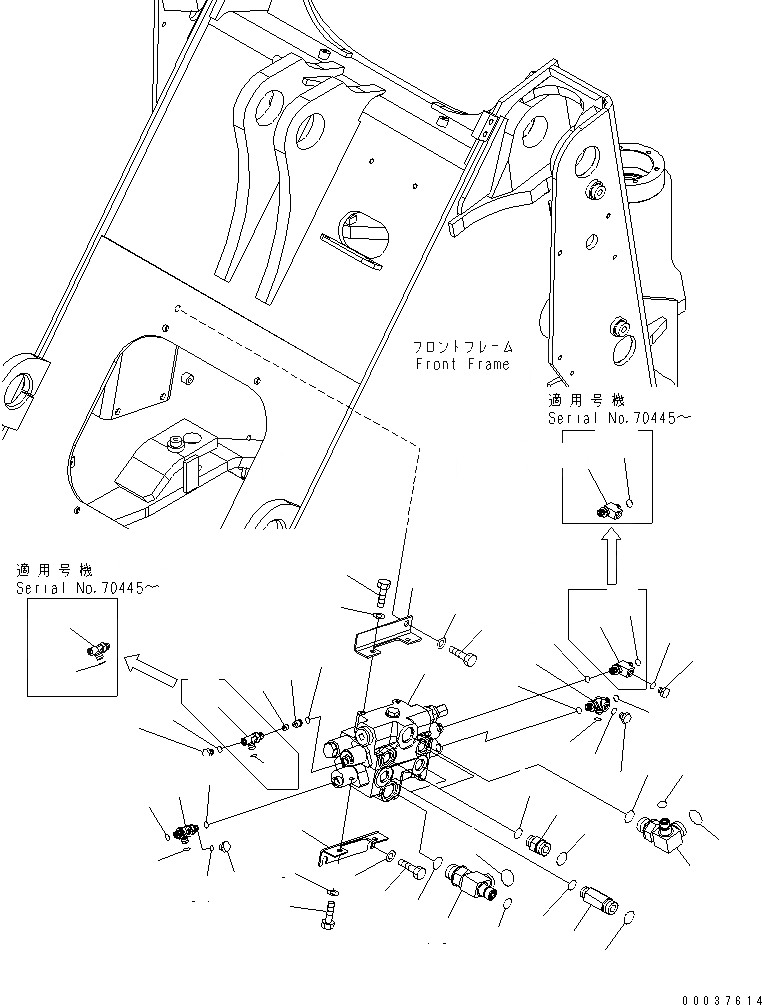 フロントフレーム
Front Frame

適用号機
Serial No.70445～

適用号機
Serial No.70445～

00037614