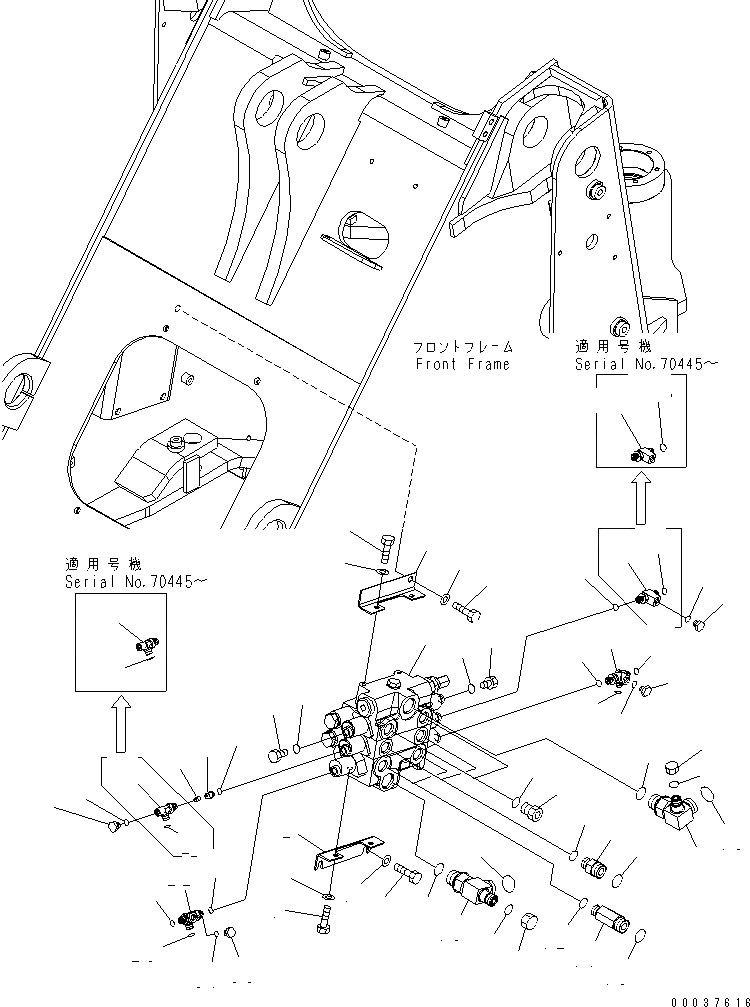 フロントフレーム
Front Frame

適用号機
Serial No.70445～

適用号機
Serial No.70445～

00037616