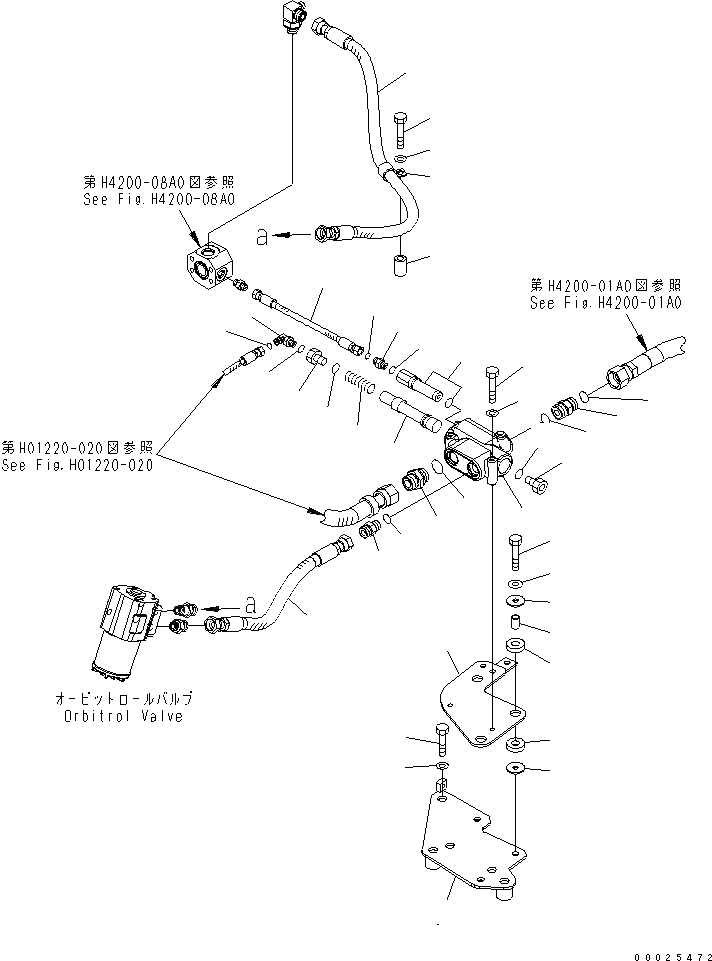 第H4200-08A0図参照
See Fig.H4200-08A0

a

第H4200-01A0図参照
See Fig.H4200-01A0

第H01220-020図参照
See Fig.H01220-020

a

オービットロールバルブ
Orbitrol Valve

00025472