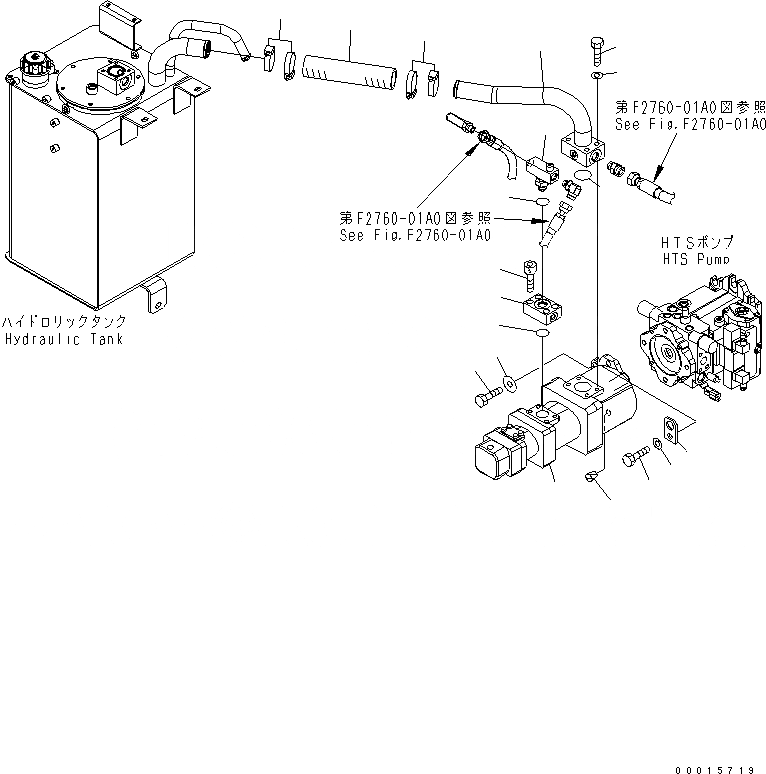 第F2760-01A0図参照
See Fig.F2760-01A0

第F2760-01A0図参照
See Fig.F2760-01A0

HTSポンプ
HTS Pump

ハイドロリックタンク
Hydraulic Tank

00015719