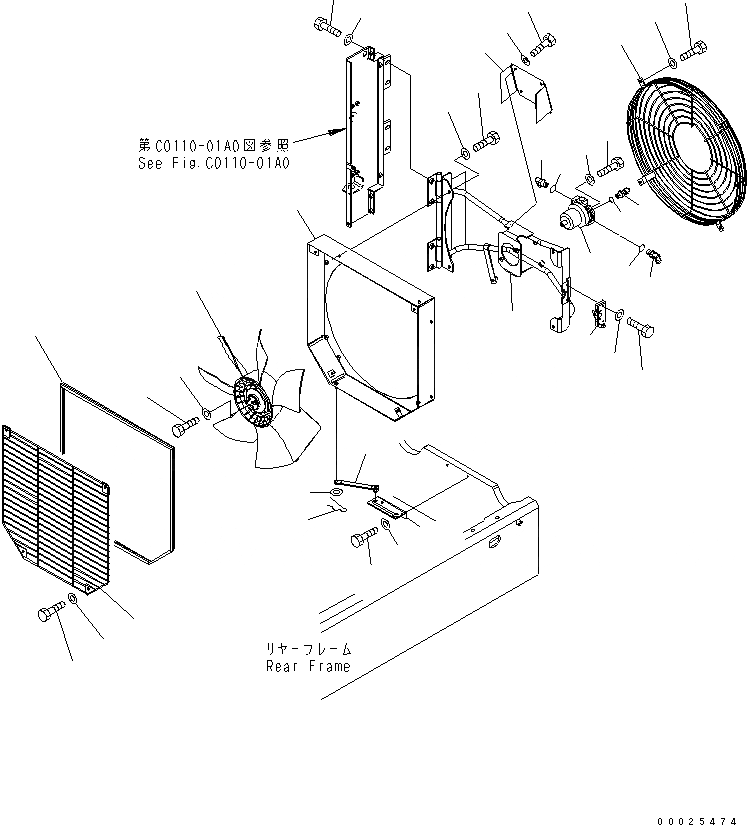 第C0110-01A0図参照
See Fig.C0110-01A0

リヤーフレーム
Rear Frame

00025474