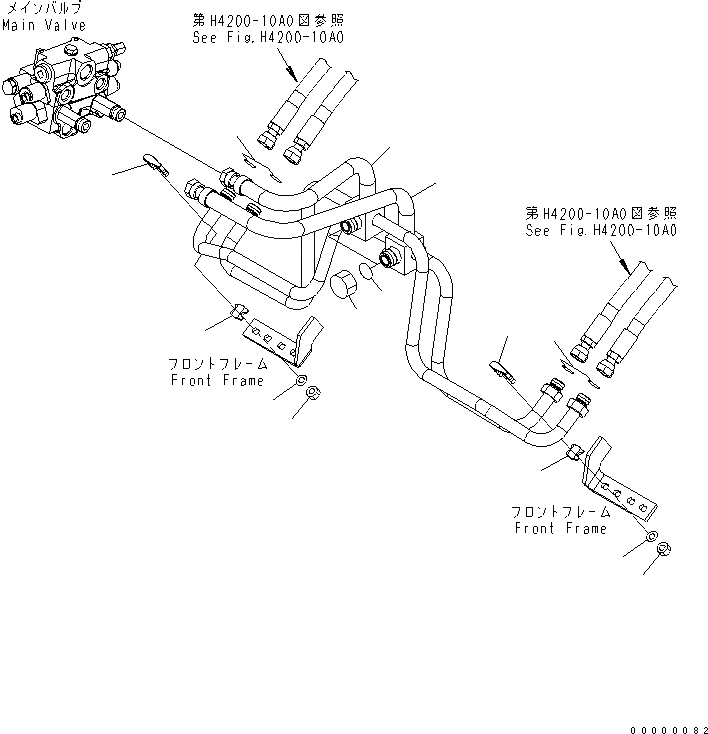 メインバルブ
Main Valve

第H4200-10A0図参照
See Fig.H4200-10A0

第H4200-10A0図参照
See Fig.H4200-10A0

フロントフレーム
Front Frame

フロントフレーム
Front Frame

00000082