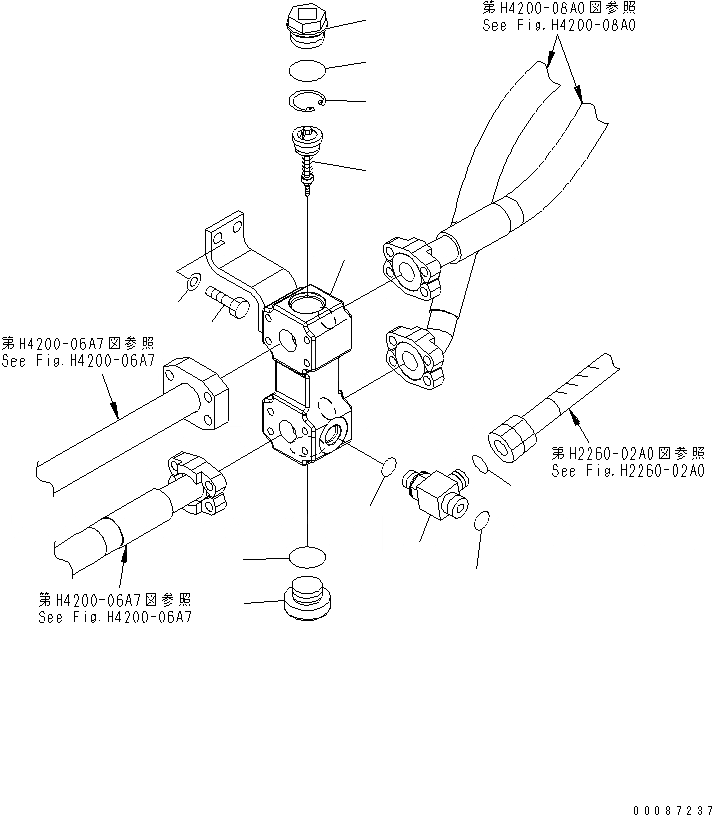 第H4200-08A0図参照
See Fig.H4200-08A0

第H4200-06A7図参照
See Fig.H4200-06A7

第H2260-02A0図参照
See Fig.H2260-02A0

第H4200-06A7図参照
See Fig.H4200-06A7

00087237