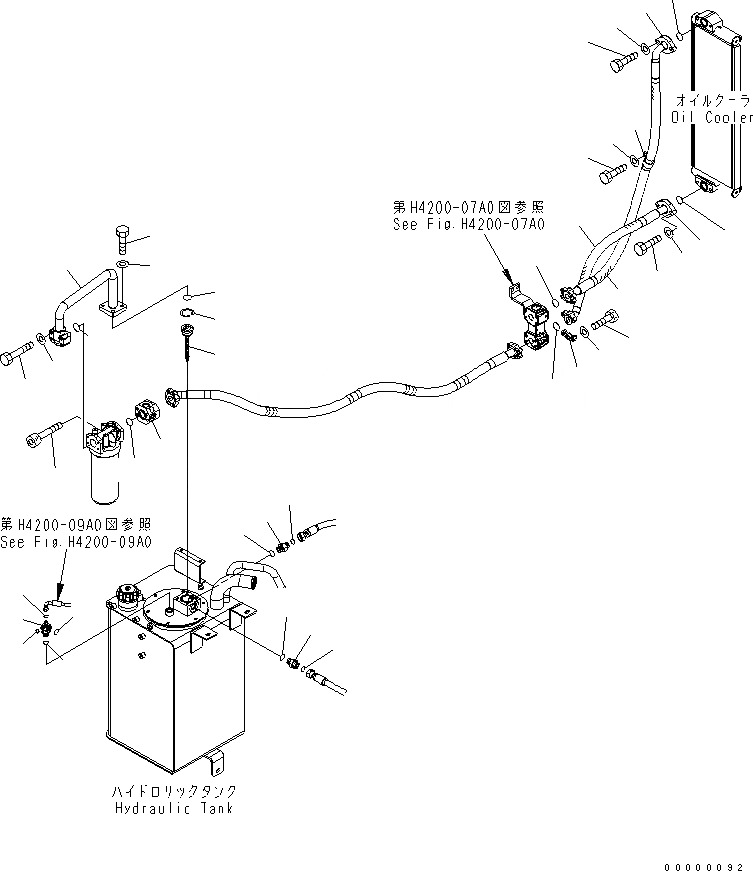 オイルクーラ
Oil Cooler

第H4200-07A0図参照
See Fig.H4200-07A0

第H4200-09A0図参照
See Fig.H4200-09A0

ハイドロリックタンク
Hydraulic Tank

00000092