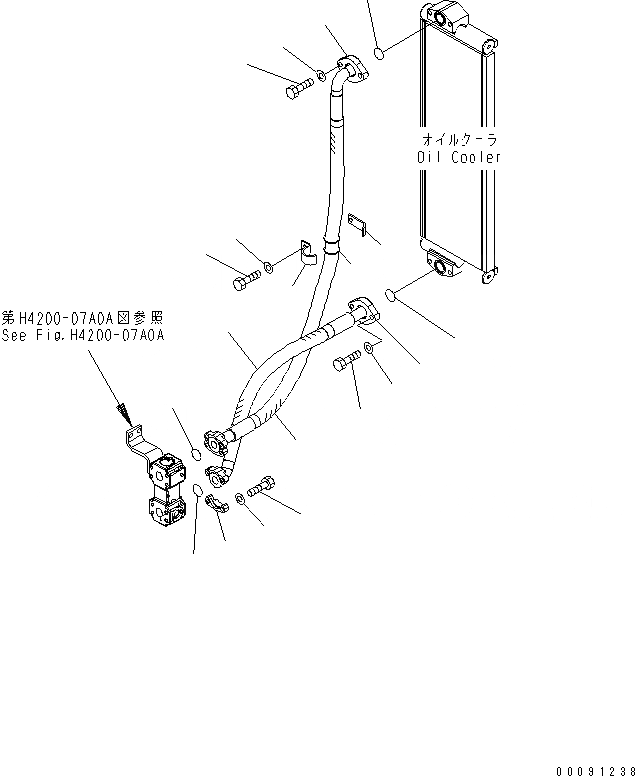 オイルクーラ
Oil Cooler

第H4200-07A0A図参照
See Fig.H4200-07A0A

00091238