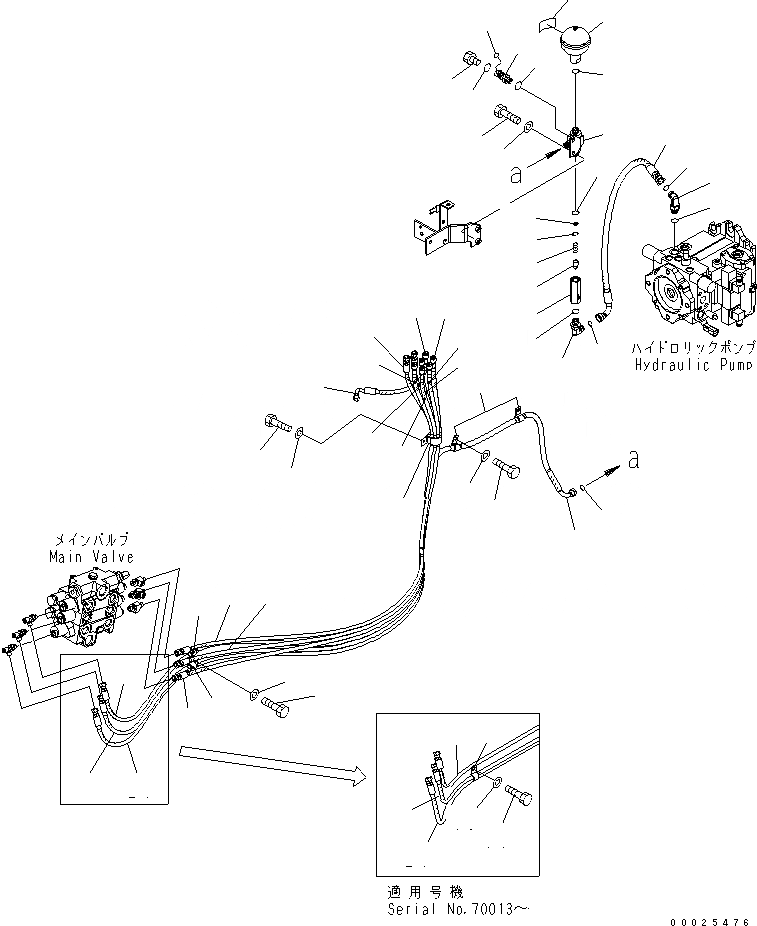 a

ハイドロリックポンプ
Hydraulic Pump

a

メインバルブ
Main Valve

適用号機
Serial No.70013～

00025476