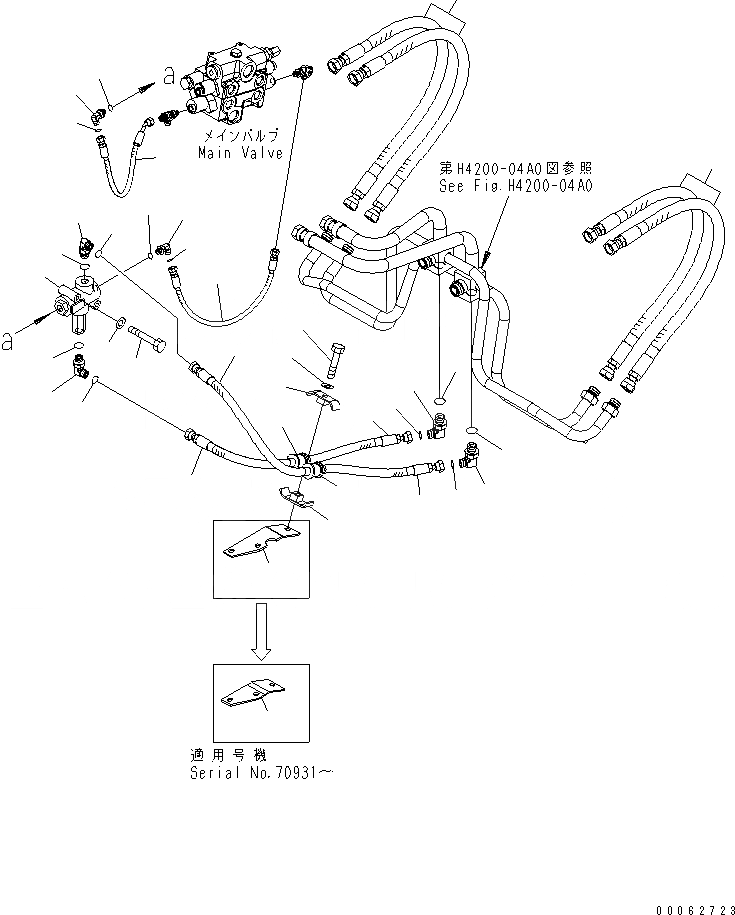 a

メインバルブ
Main Valve

第H4200-04A0図参照
See Fig.H4200-04A0

a

適用号機
Serial No.70931～

00062723