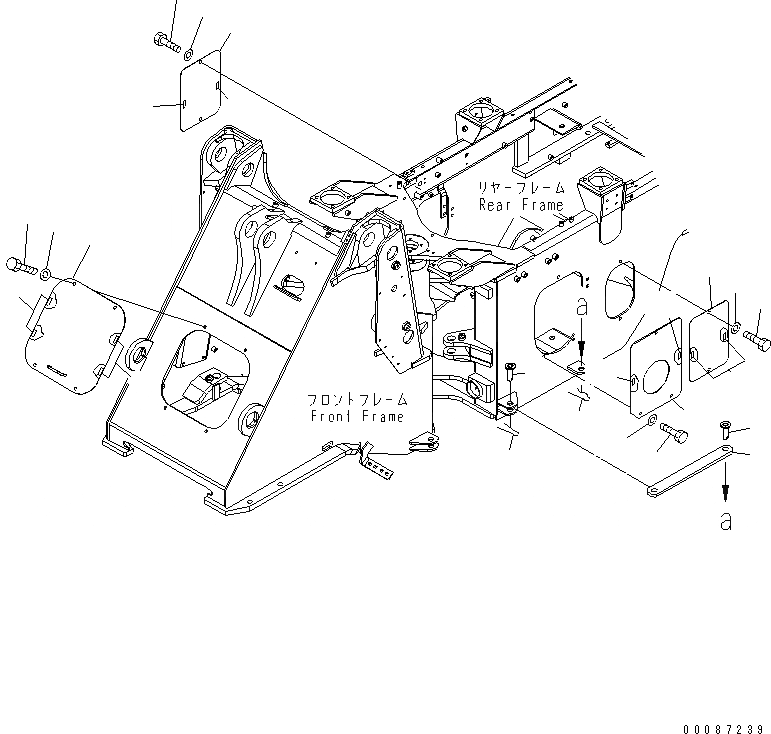 リヤーフレーム
Rear Frame

a

フロントフレーム
Front Frame

a

00087239