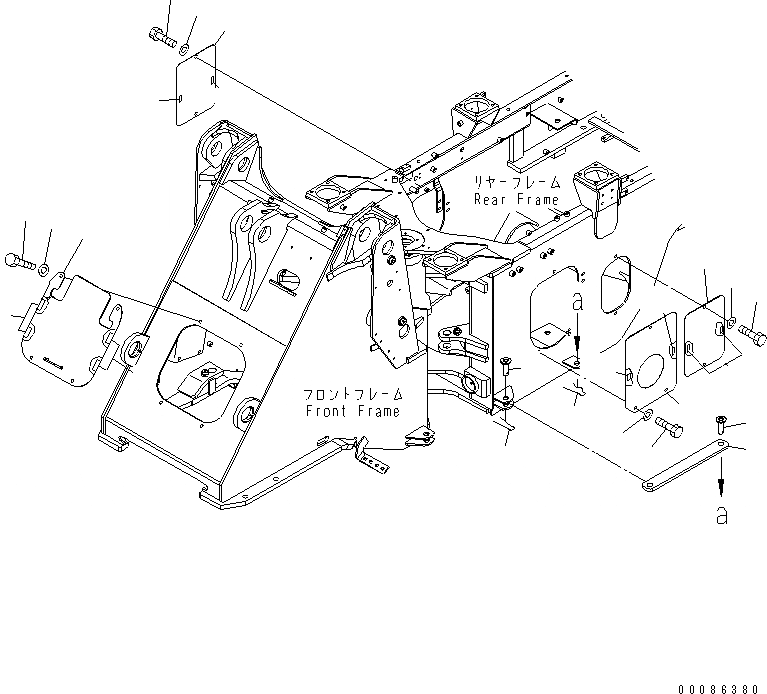 リヤーフレーム
Rear Frame

a

フロントフレーム
Front Frame

a

00086380