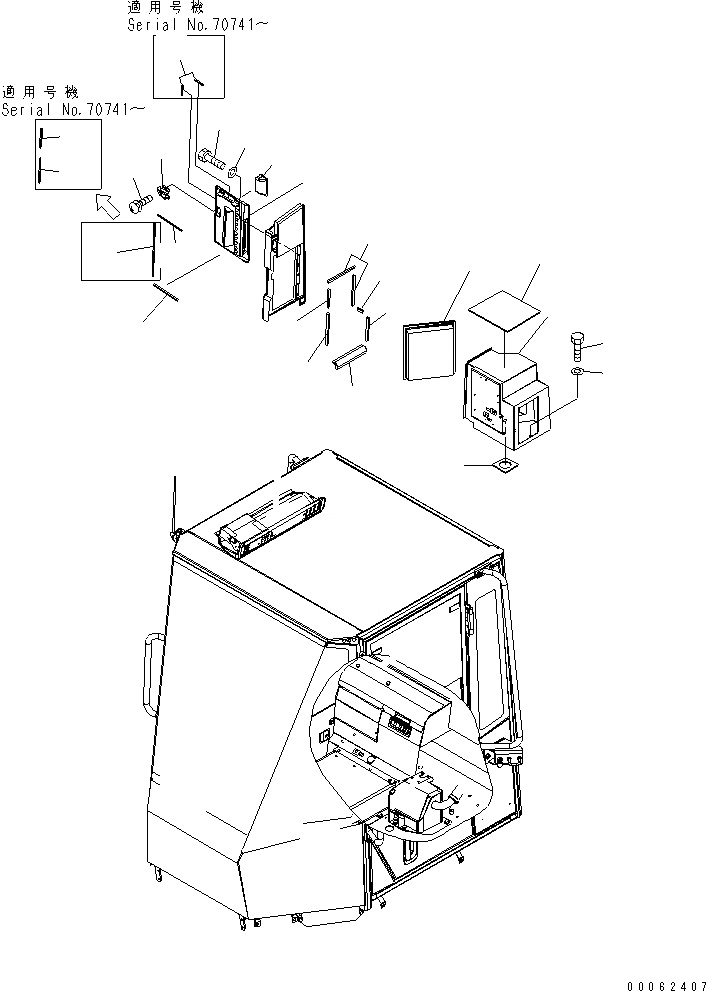 適用号機
Serial No.70741～

適用号機
Serial No.70741～

00062407