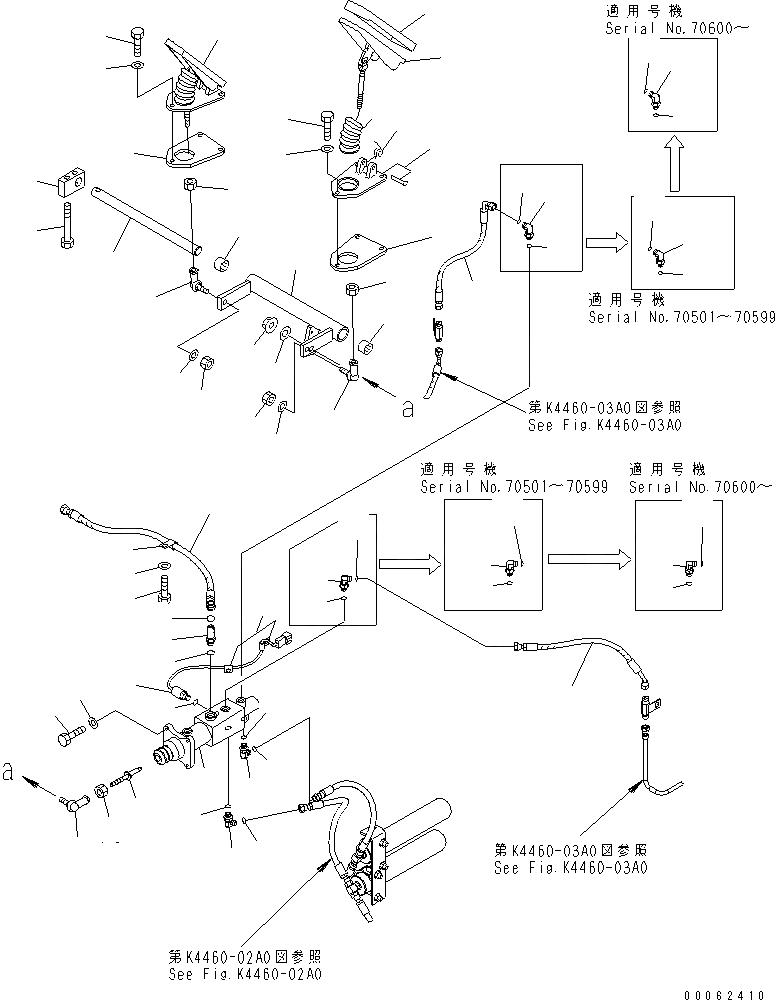 適用号機
Serial No.70600～

適用号機
Serial No.70501～70599

a

第K4460-03A0図参照
See Fig.K4460-03A0

適用号機
Serial No.70501～70599

適用号機
Serial No.70600～

a

第K4460-03A0図参照
See Fig.K4460-03A0

第K4460-02A0図参照
See Fig.K4460-02A0

00062410