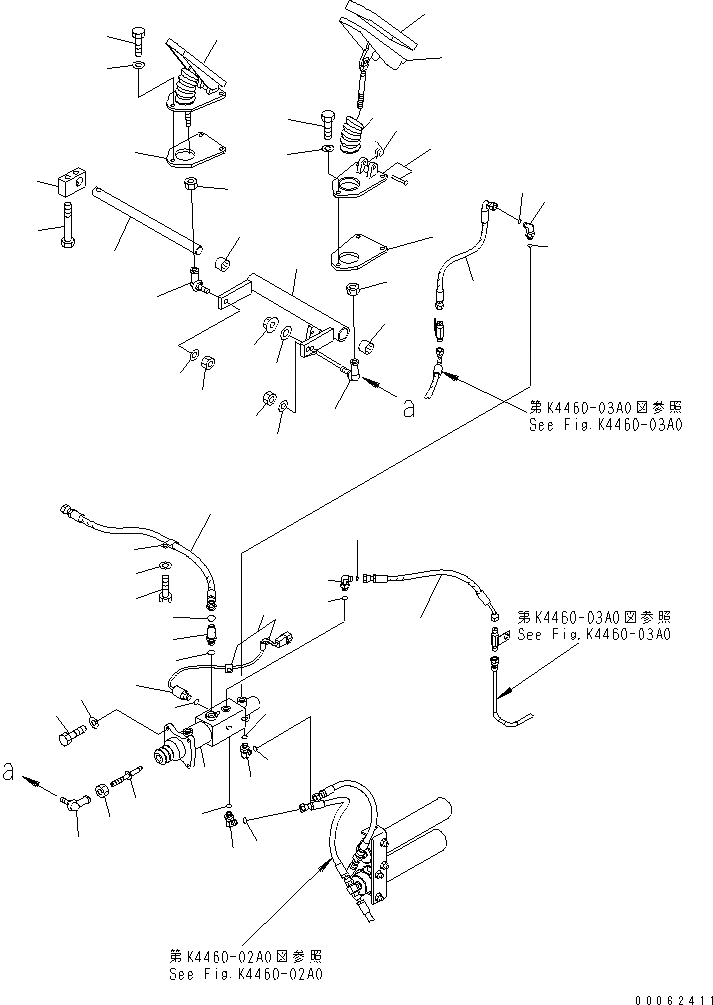 a

第K4460-03A0図参照
See Fig.K4460-03A0

第K4460-03A0図参照
See Fig.K4460-03A0

a

第K4460-02A0図参照
See Fig.K4460-02A0

00062411