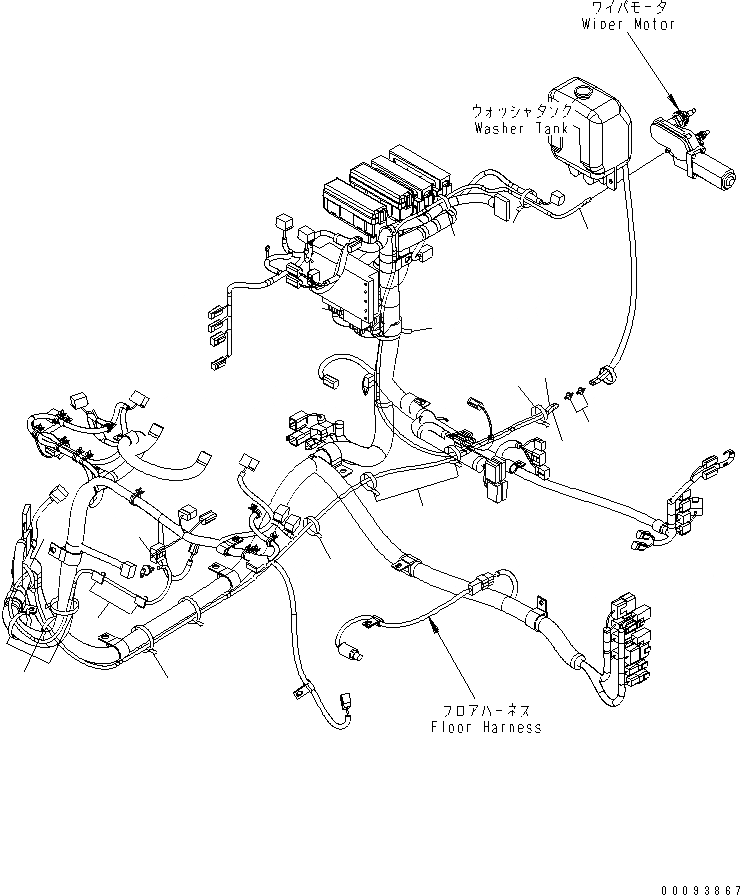 ワイパモータ
Wiper Motor

ウォッシャタンク
Washer Tank

フロアハーネス
Floor Harness

00093867