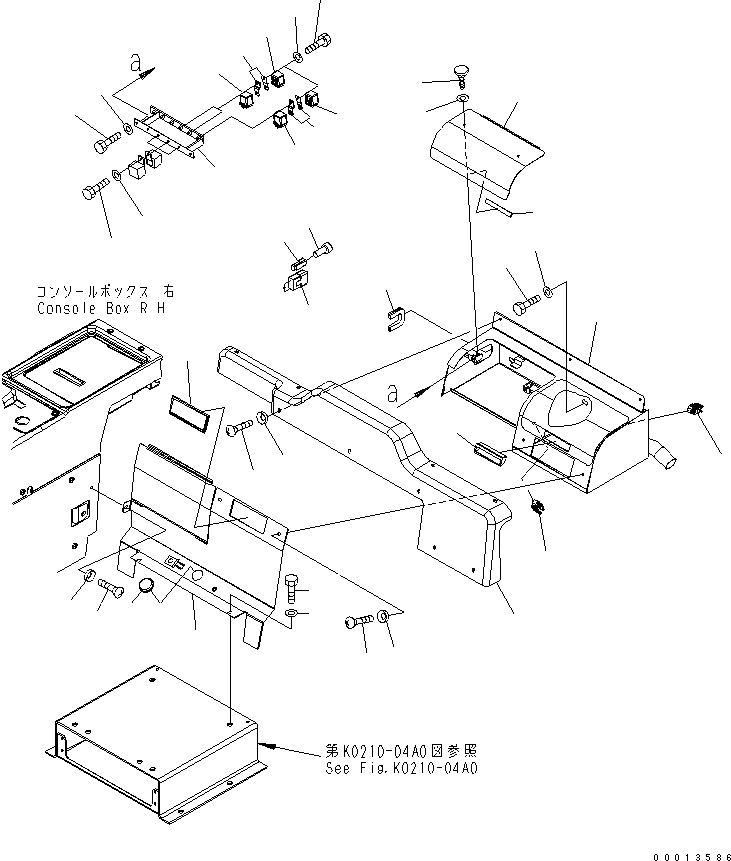 a

コンソールボックス 右
Console Box R H

a

第K0210-04A0図参照
See Fig.K0210-04A0

00013586