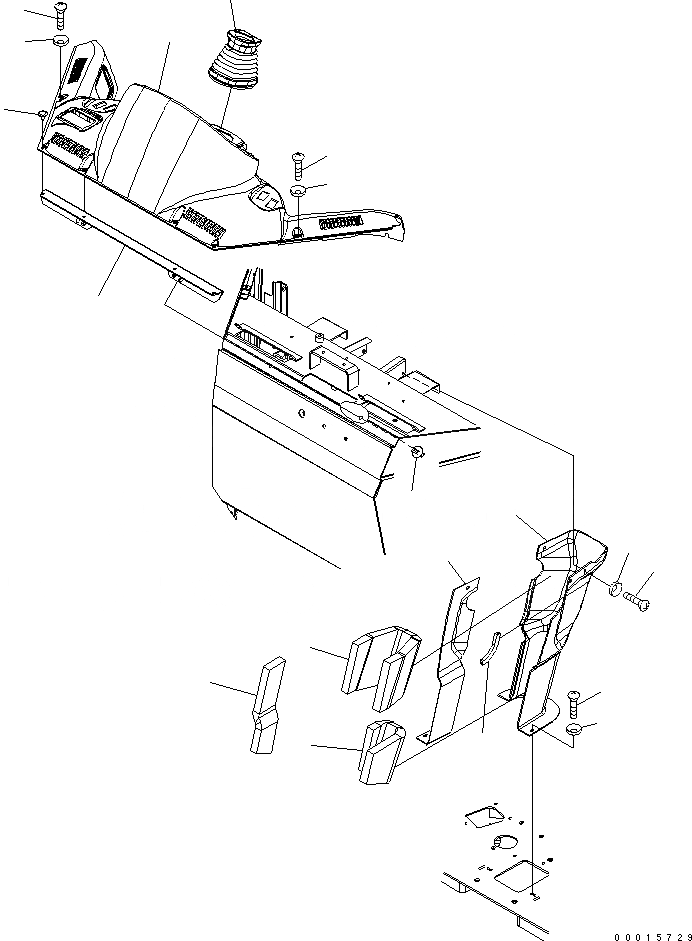 00015729