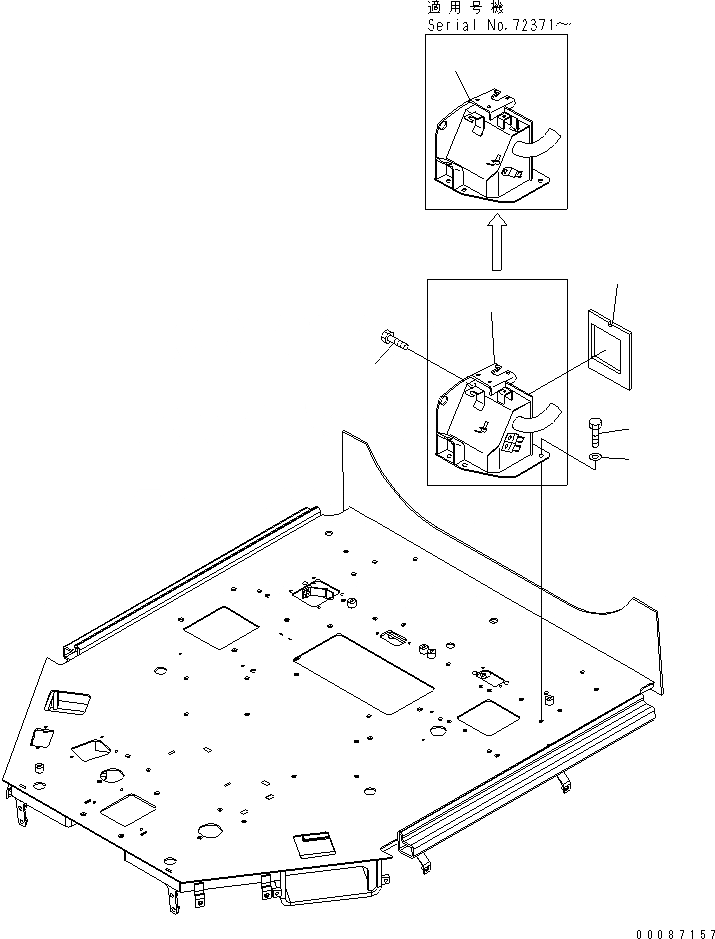 適用号機
Serial No.72371～

00087157