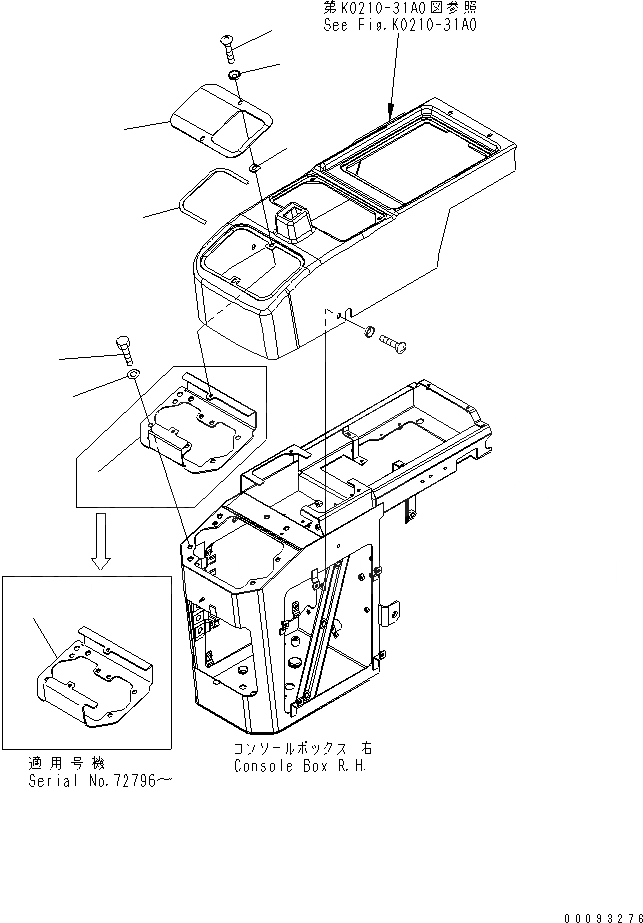 第K0210-31A0図参照
See Fig.K0210-31A0

適用号機
Serial No.72796～

コンソールボックス 右
Console Box R.H.

00093276