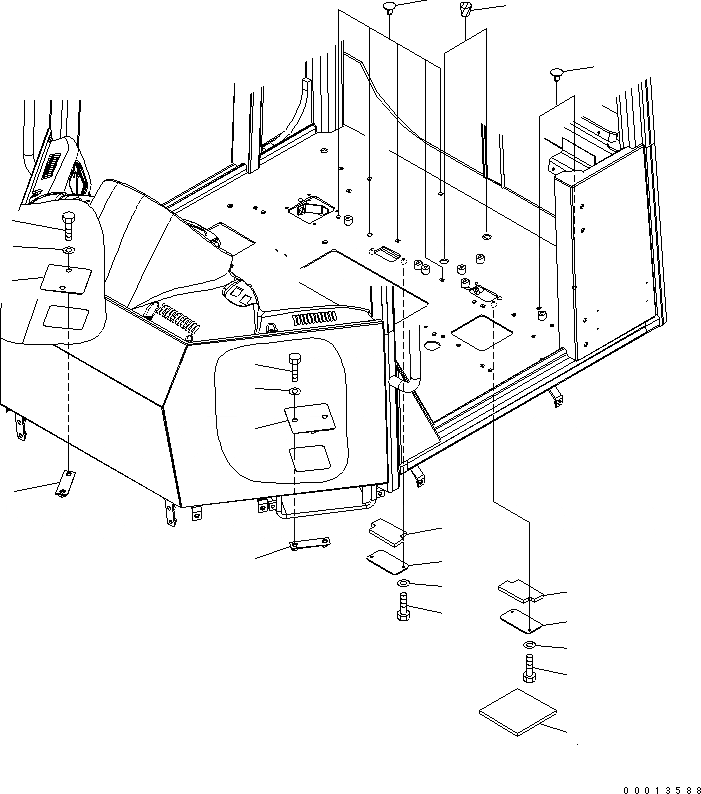 00013588