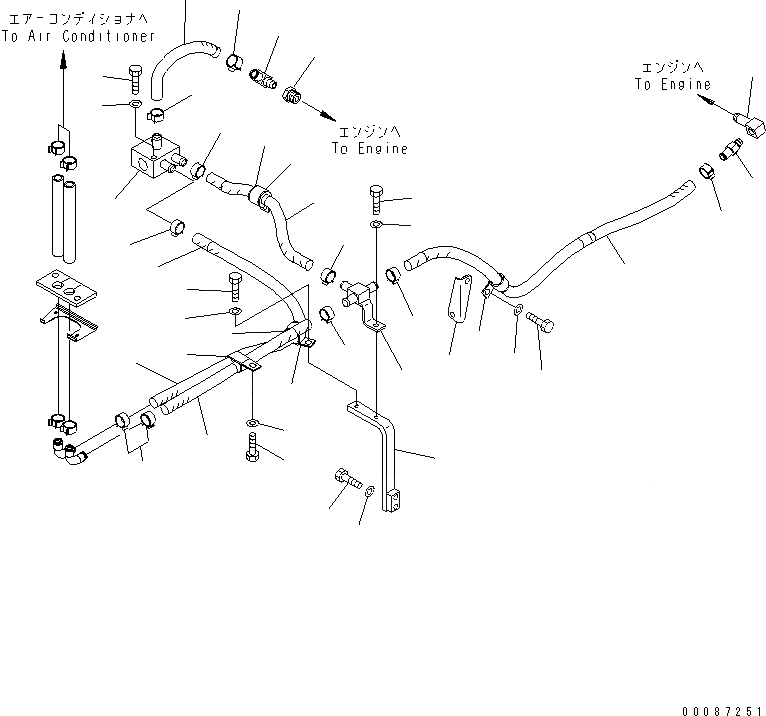 エアーコンディショナへ
To Air Conditioner

エンジンへ
To Engine

エンジンへ
To Engine

00087251