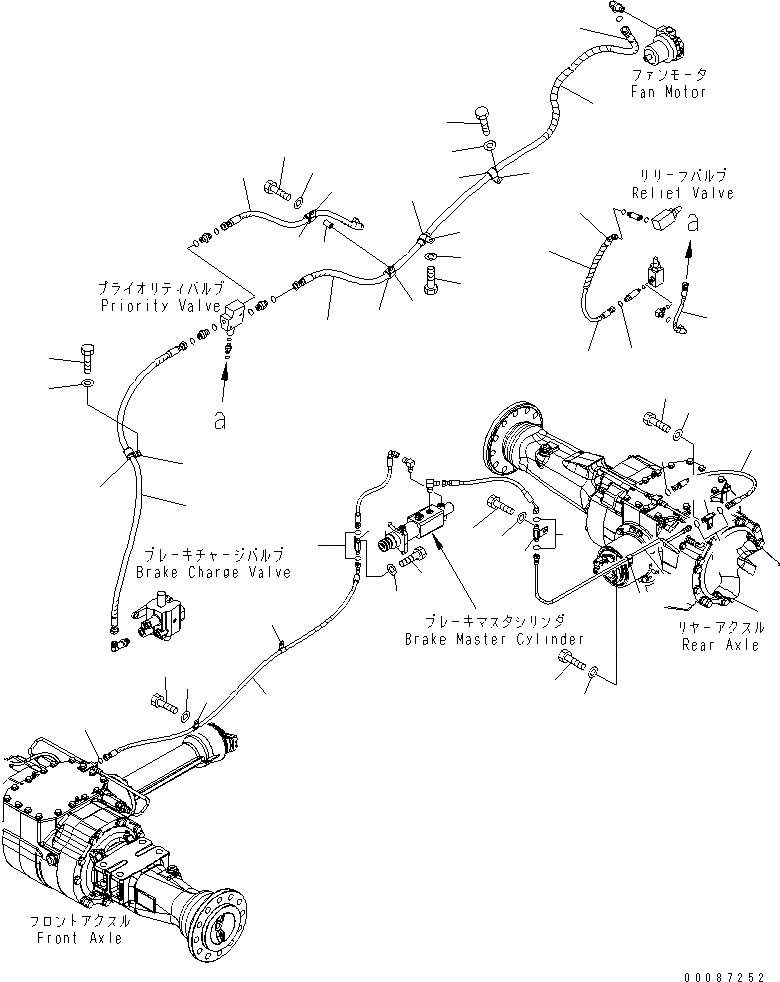 ファンモータ
Fan Motor

リリーフバルブ
Relief Valve

a

プライオリティバルブ
Priority Valve

a

ブレーキチャージバルブ
Brake Charge Valve

ブレーキマスタシリンダ
Brake Master Cylinder

リヤーアクスル
Rear Axle

フロントアクスル
Front Axle

00087252