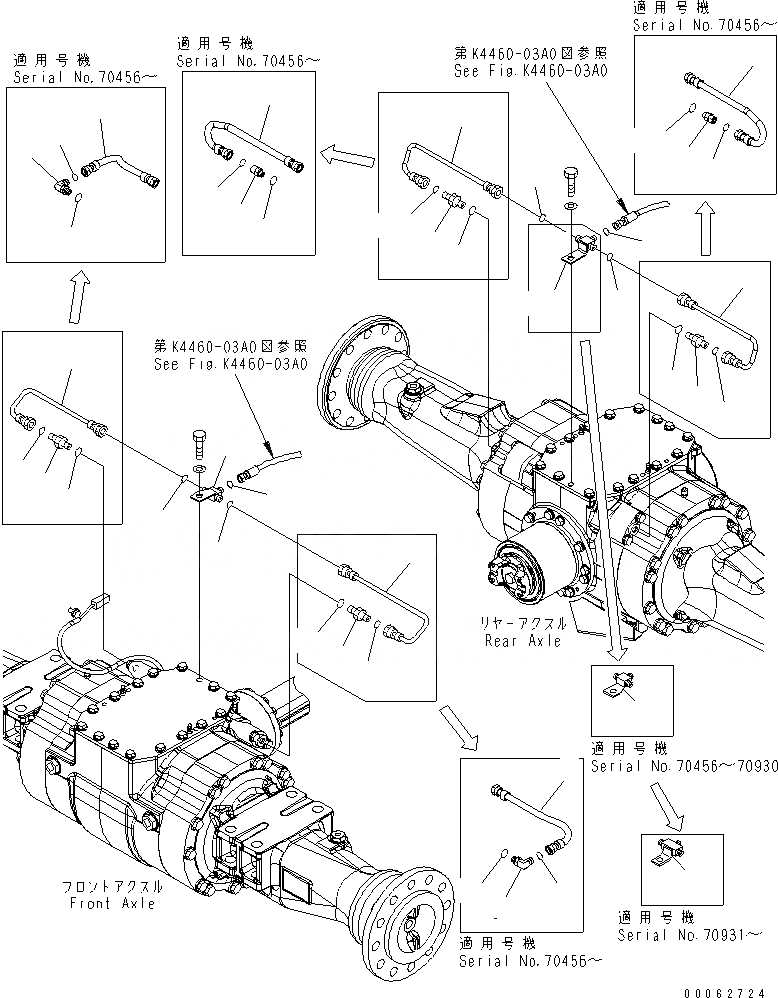 適用号機
Serial No.70456～

適用号機
Serial No.70456～

第K4460-03A0図参照
See Fig.K4460-03A0

適用号機
Serial No.70456～

第K4460-03A0図参照
See Fig.K4460-03A0

リヤーアクスル
Rear Axle

適用号機
Serial No.70456～70930

適用号機
Serial No.70931～

フロントアクスル
Front Axle

適用号機
Serial No.70456～

00062724