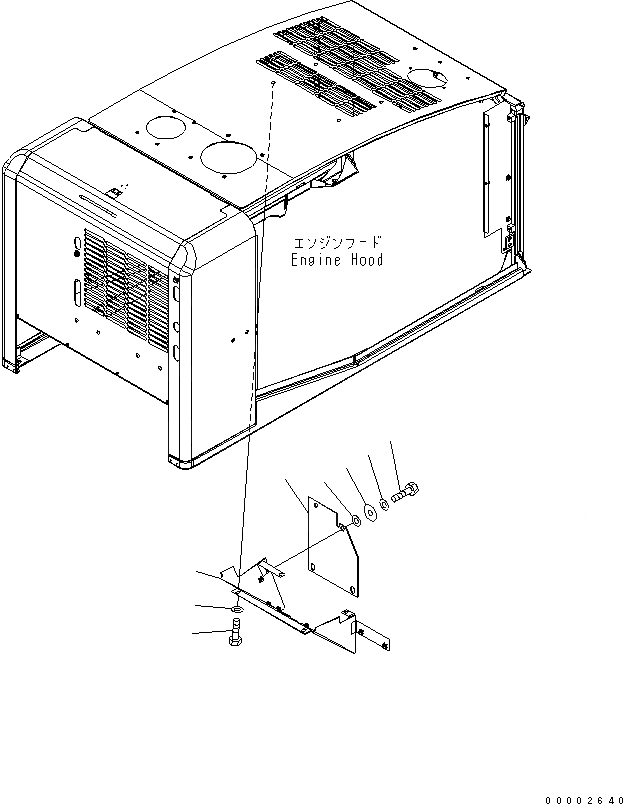 エンジンフード
Engine Hood

00002640