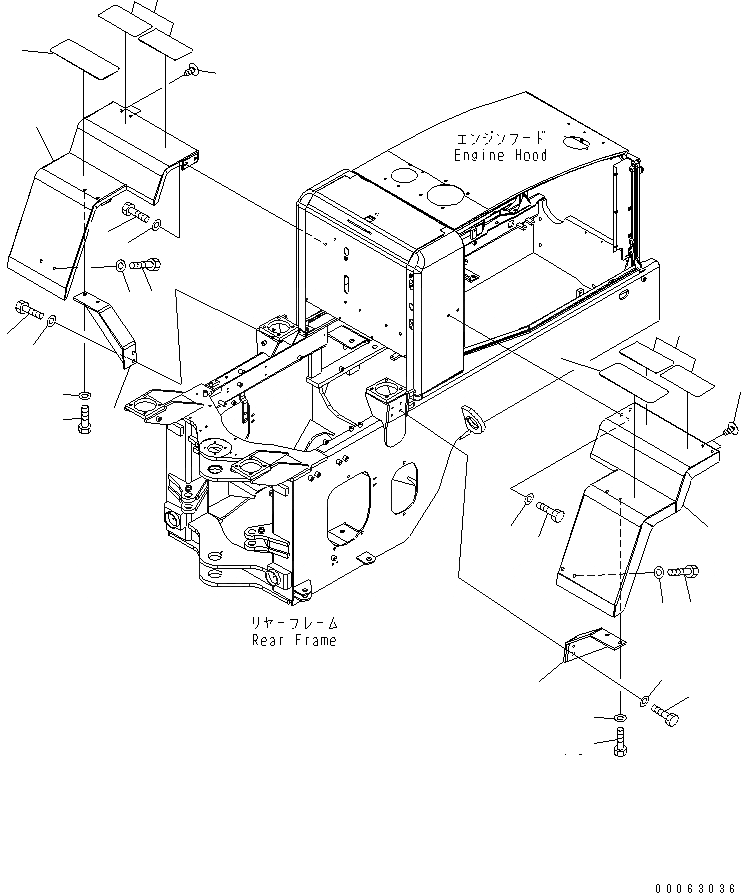 エンジンフード
Engine Hood

リヤーフレーム
Rear Frame

00063036