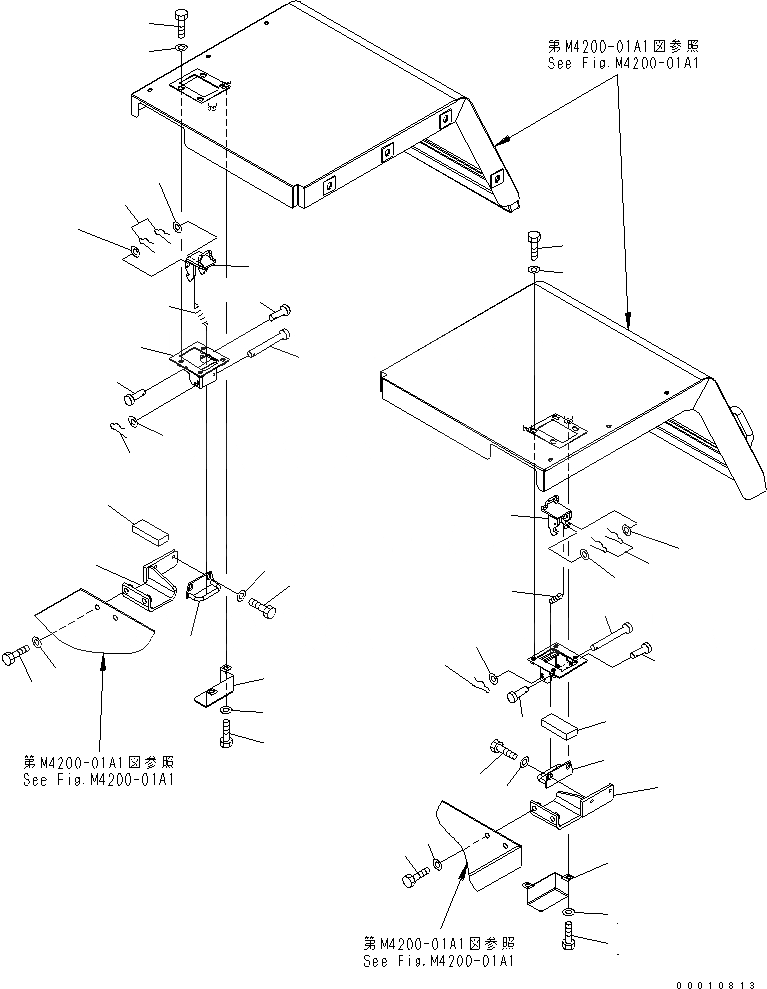 第M4200-01A1図参照
See Fig.M4200-01A1

第M4200-01A1図参照
See Fig.M4200-01A1

第M4200-01A1図参照
See Fig.M4200-01A1

00010813