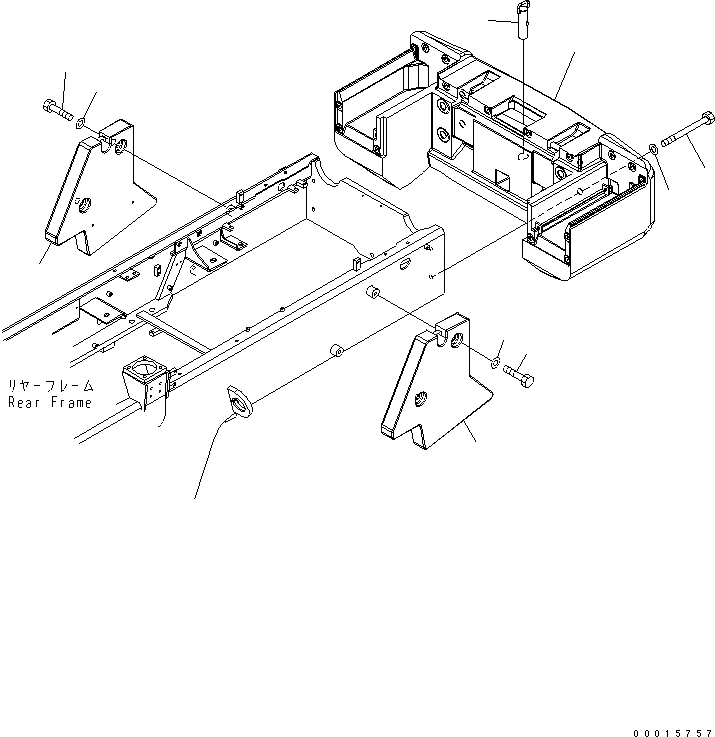 リヤーフレーム
Rear Frame

00015757