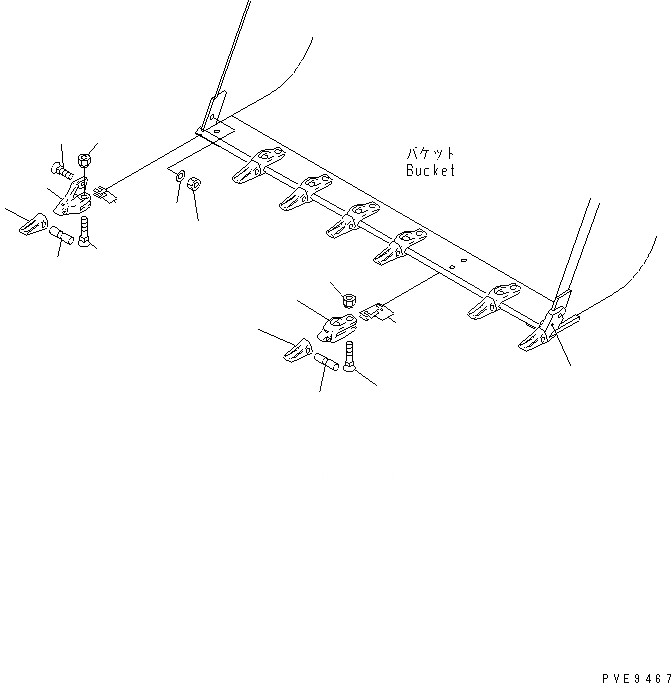 バケット
Bucket

PVE9467