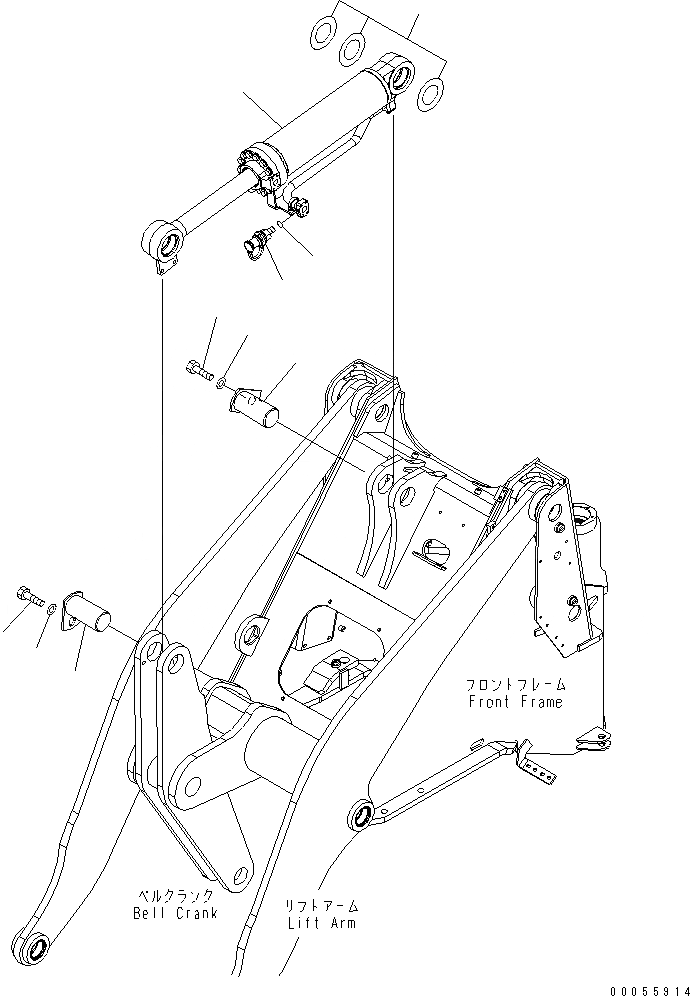 フロントフレーム
Front Frame

ベルクランク
Bell Crank

リフトアーム
Lift Arm

00055914