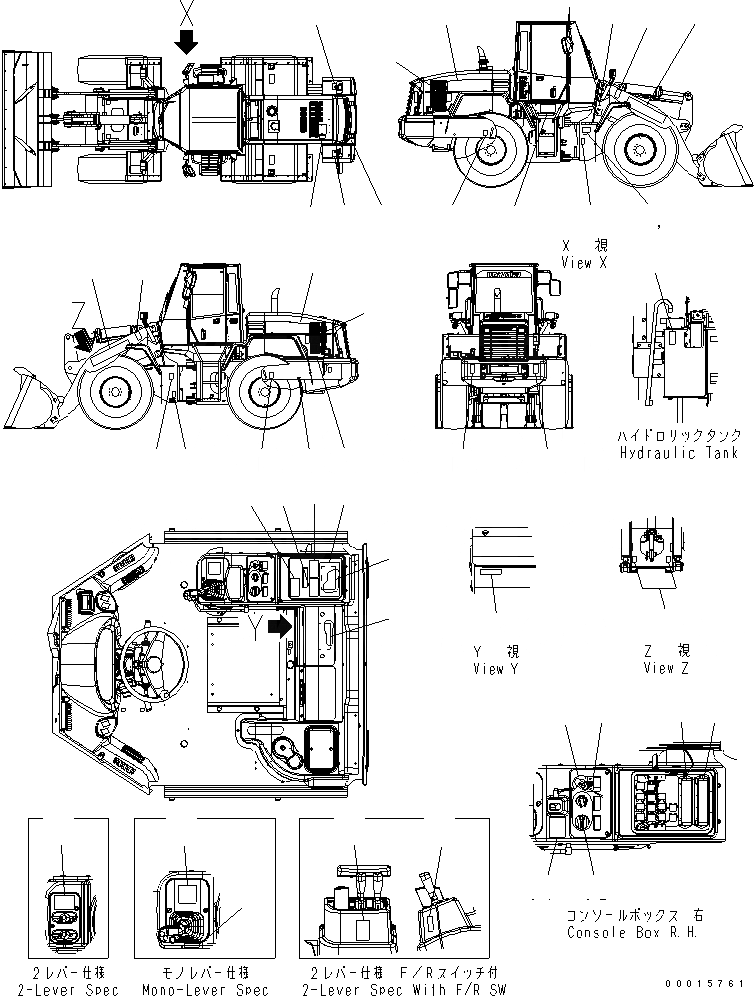 X

X 視
View X

Z

ハイドロリックタンク
Hydraulic Tank

Y

Y 視
View Y

Z 視
View Z

コンソールボックス 右
Console Box R.H.

2レバー仕様
2-Lever Spec

モノレバー仕様
Mono-Lever Spec

2レバー仕様 F/Rスイッチ付
2-Lever Spec With F/R SW

00015761