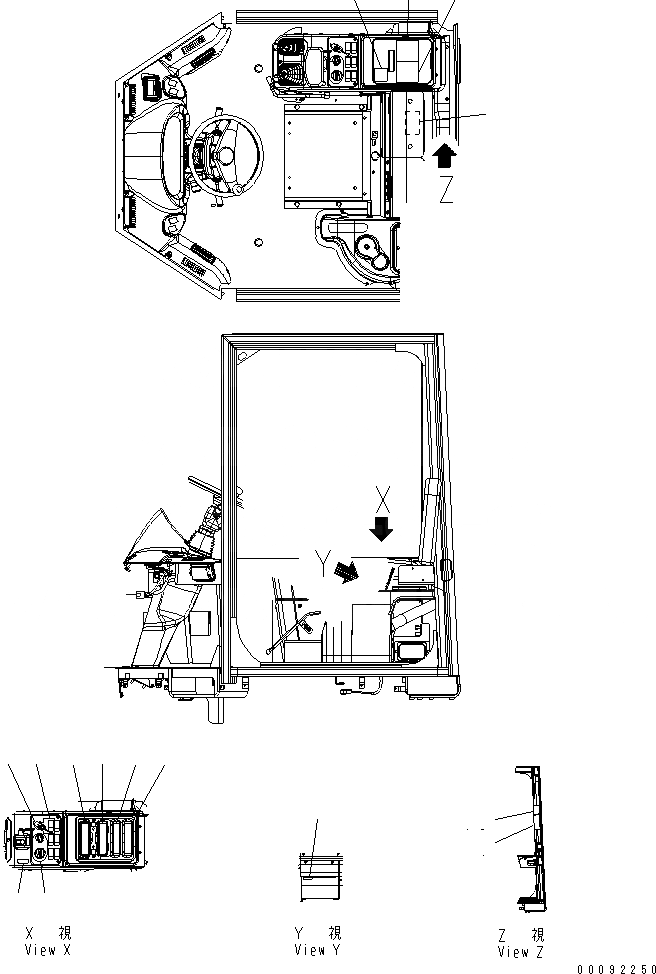 Z

X

Y

X 視
View X

Y 視
View Y

Z 視
View Z

00092250