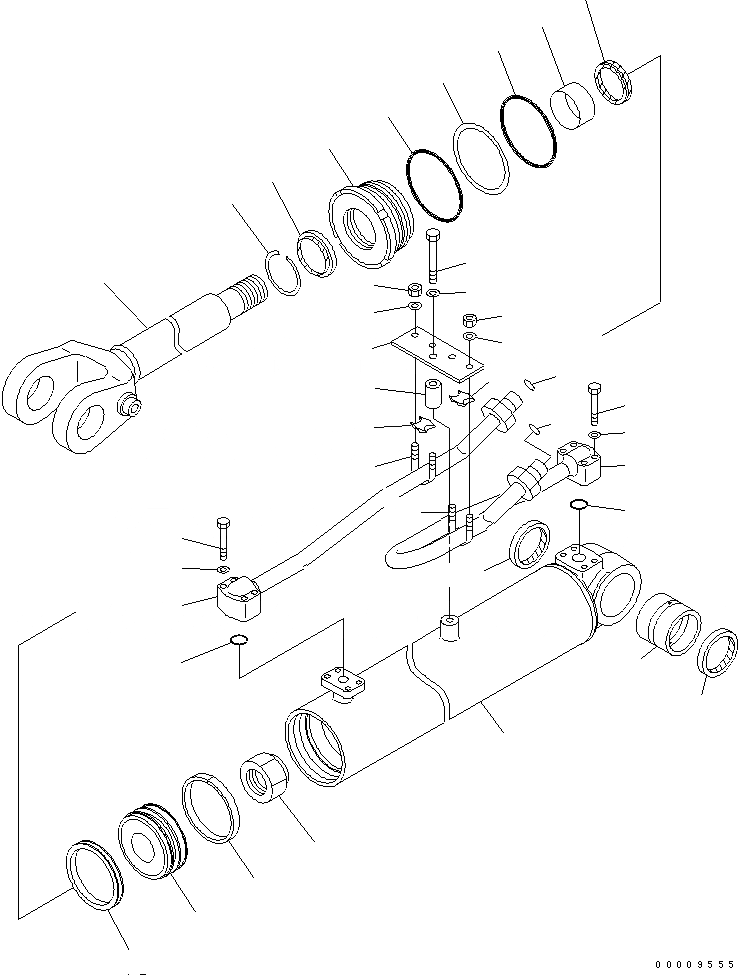 00009555