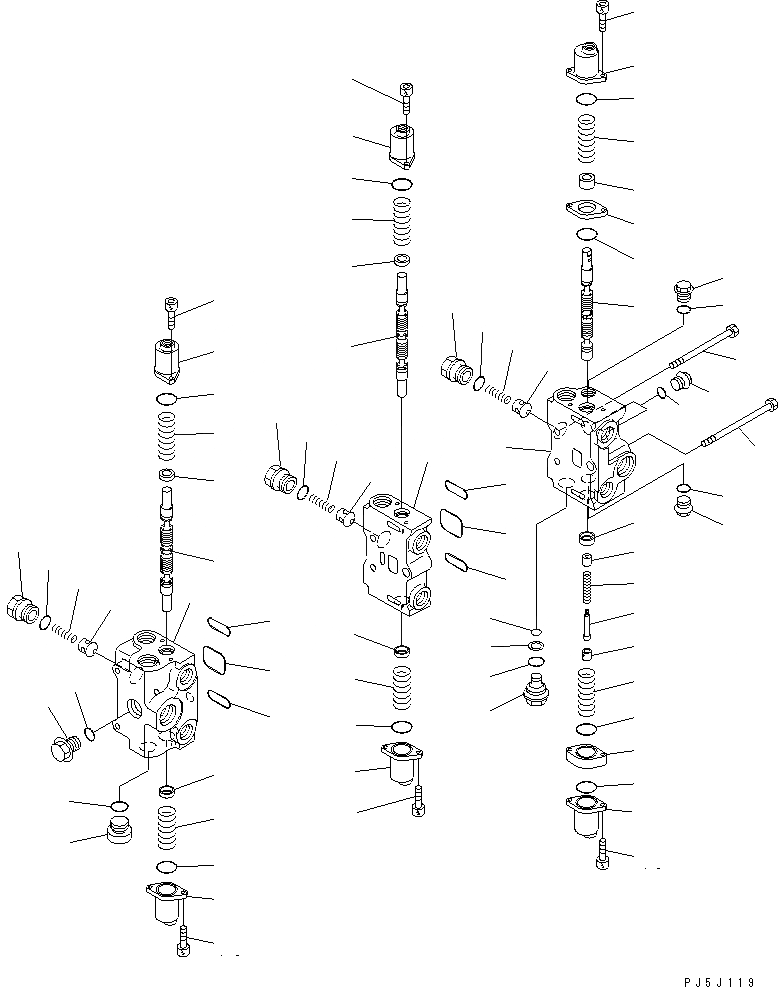 PJ5J119