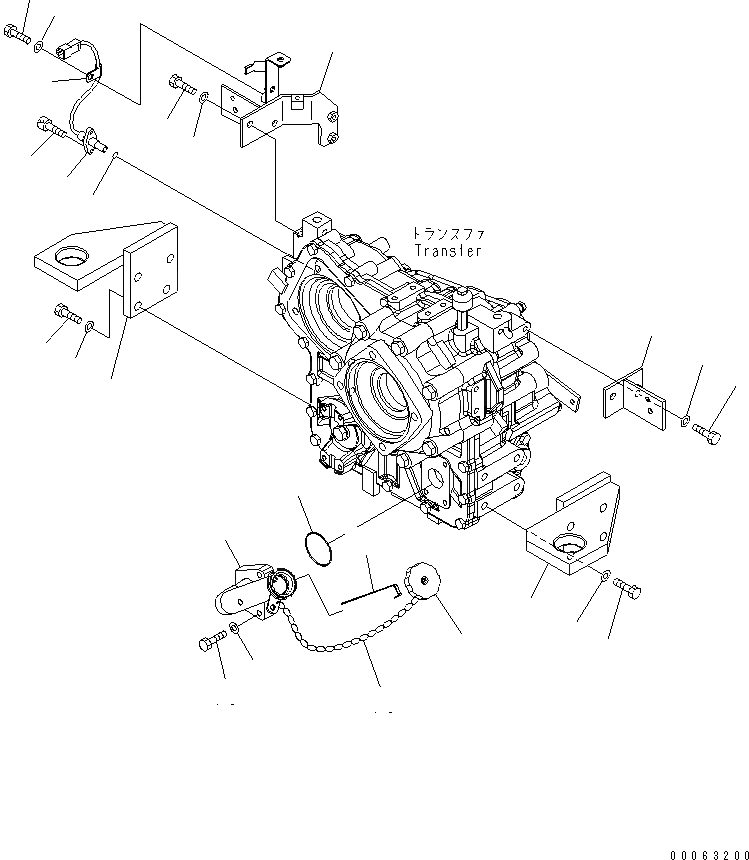 トランスファ
Transfer

00063200