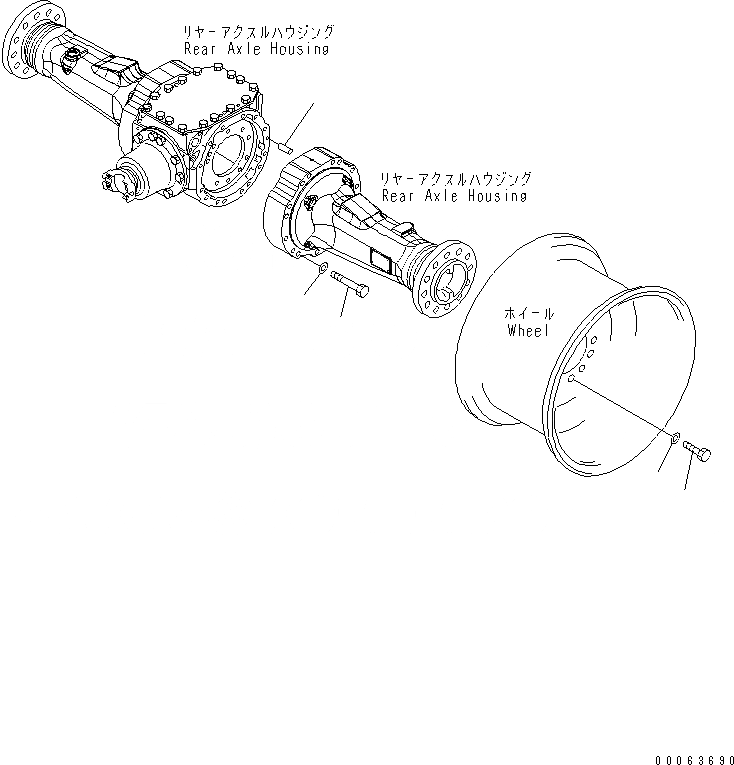 リヤーアクスルハウジング
Rear Axle Housing

リヤーアクスルハウジング
Rear Axle Housing

ホイール
Wheel

00063690