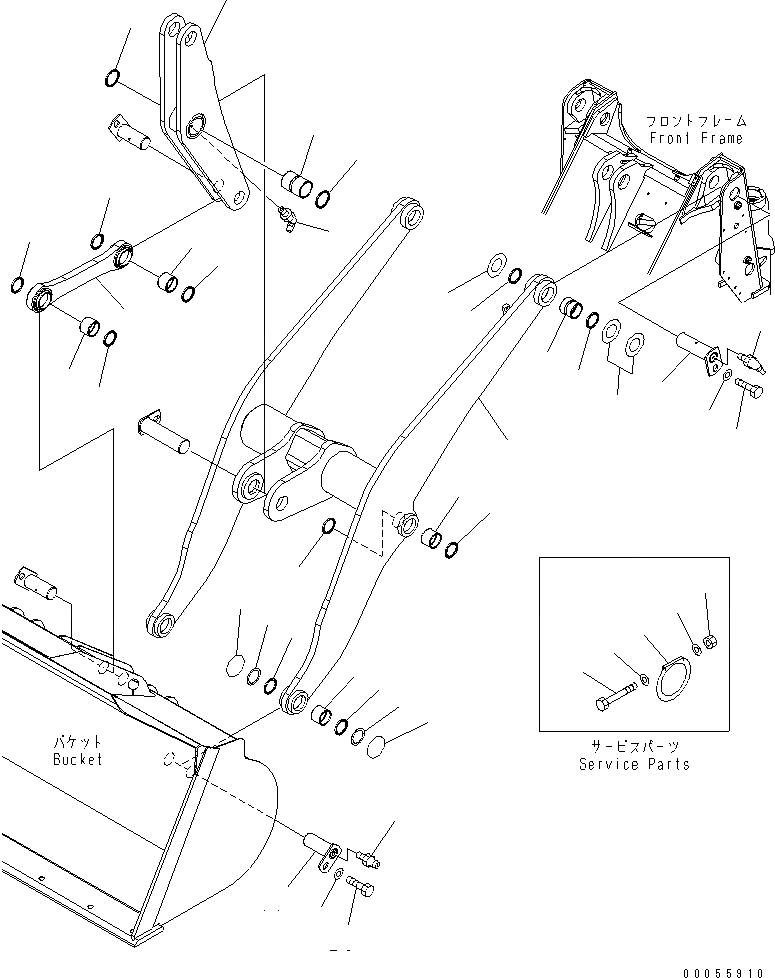 フロントフレーム
Front Frame

バケット
Bucket

サービスパーツ
Service Parts

00055910