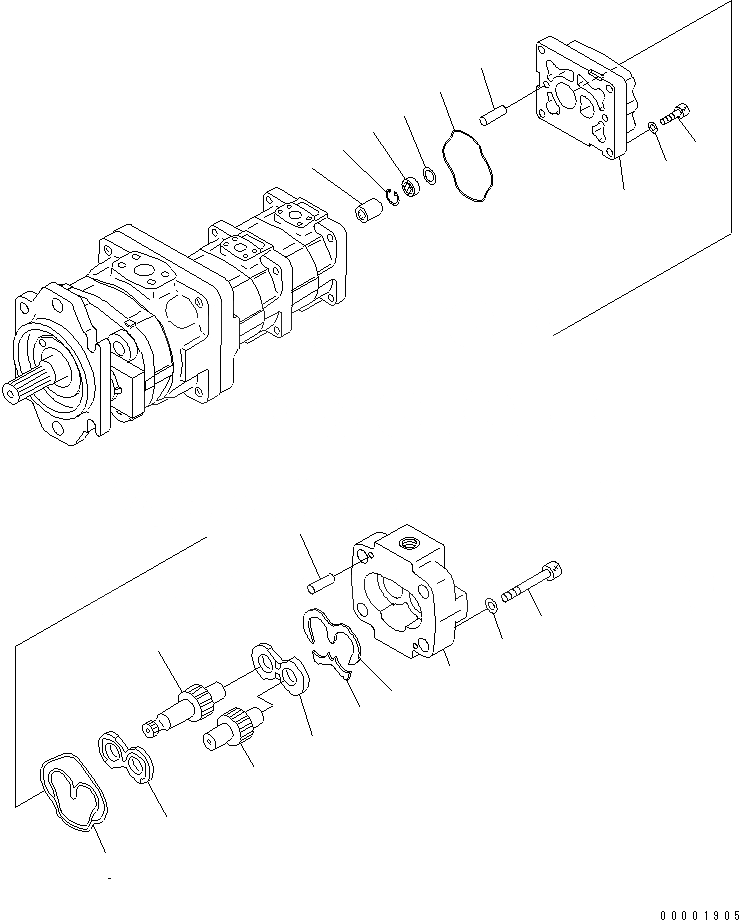 00001905