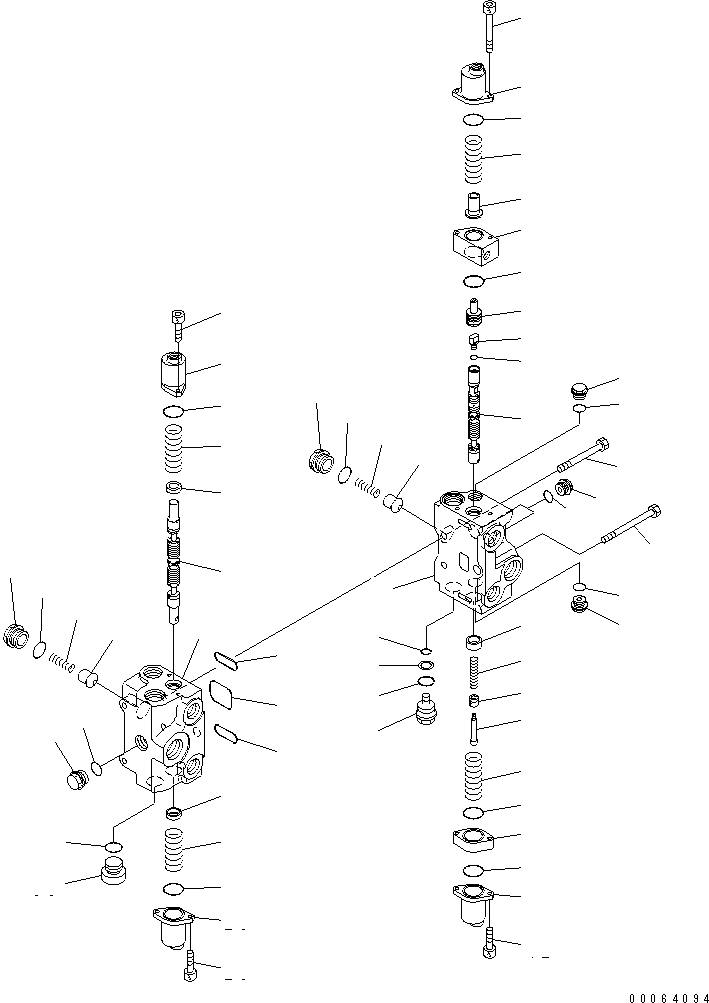 00064094