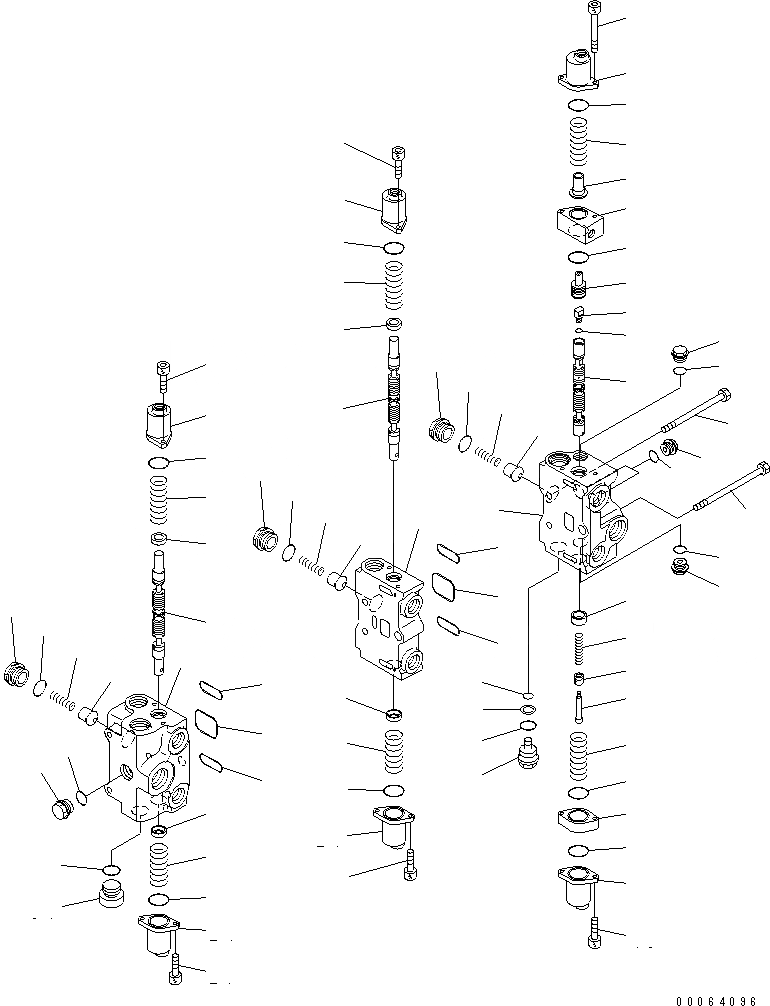 00064096