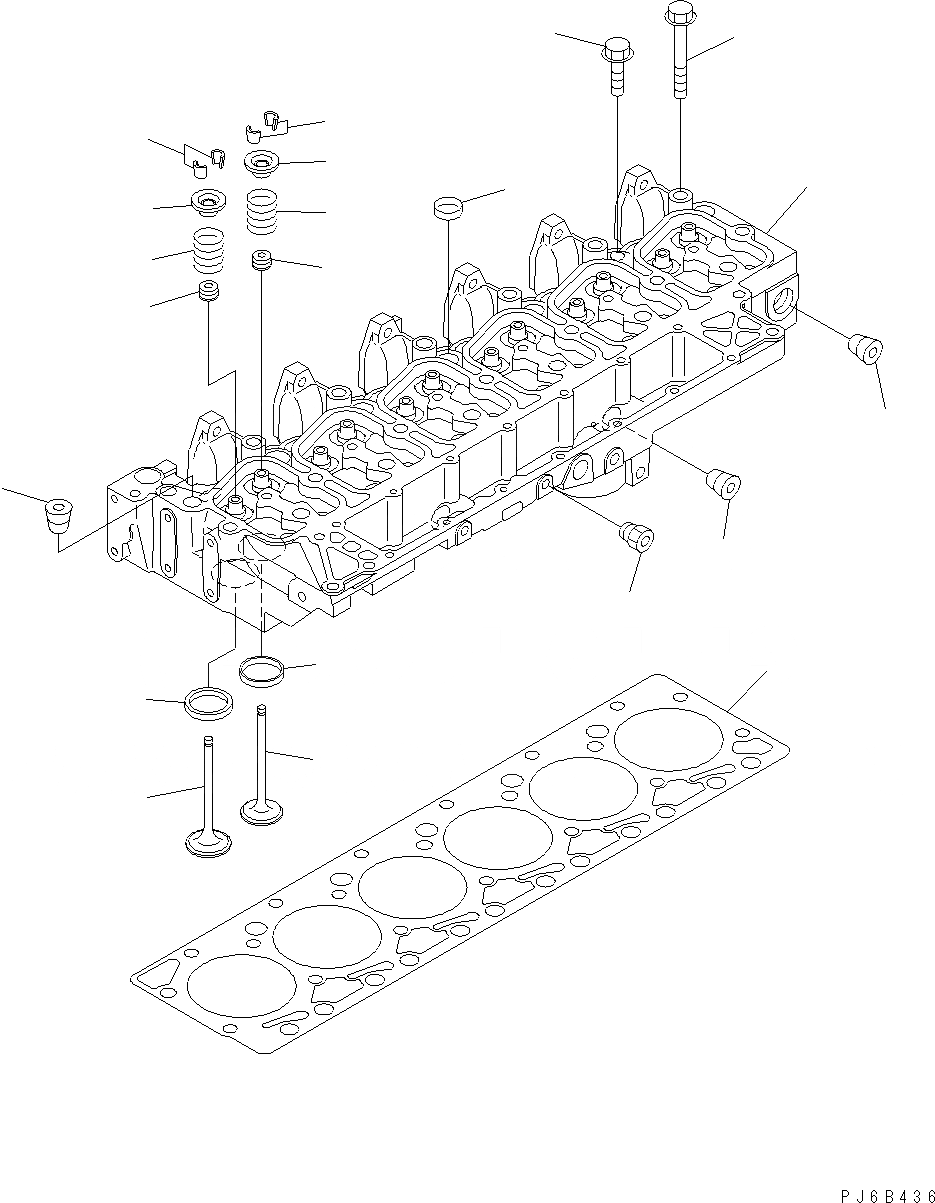 PJ6B436